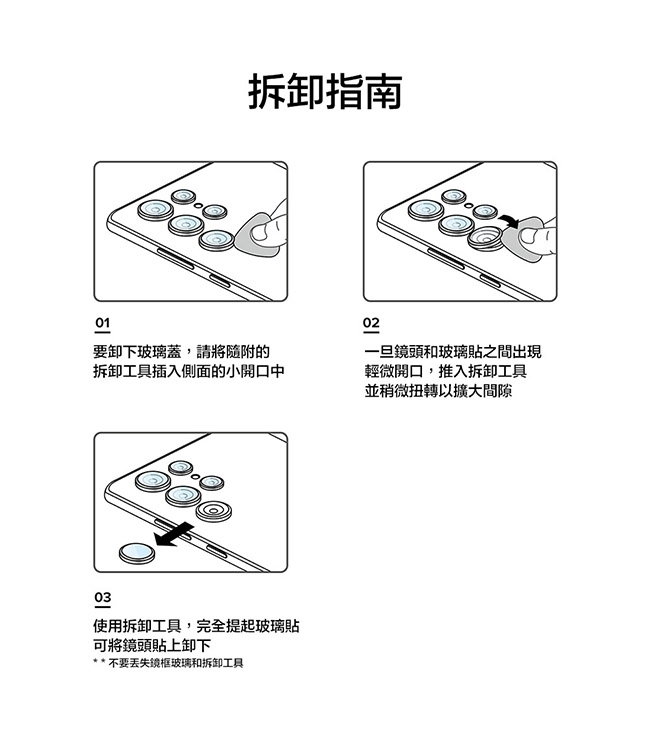 拆卸指南

01

要卸下玻璃蓋，請將隨附的拆卸工具插入側面的小開口中

02

一旦鏡頭和玻璃貼之間出現輕微開口，推入拆卸工具並稍微扭轉以擴大間隙

03

使用拆卸工具，完全提起玻璃貼可將鏡頭貼上卸下

* * 不要丟失鏡框玻璃和拆卸工具