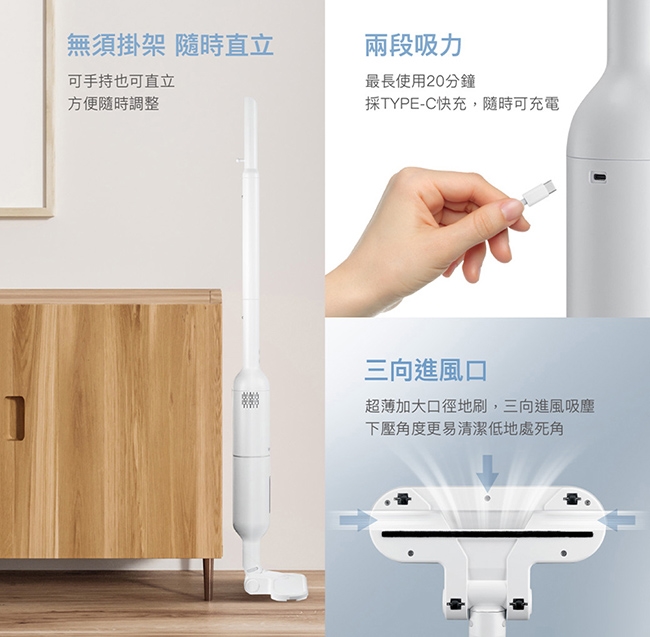 無須掛架 隨時直立

可手持也可直立
方便隨時調整

兩段吸力

最長使用20分鐘
採TYPE-C快充，隨時可充電

三向進風口

超薄加大口徑地刷，三向進風吸塵
下壓角度更易清潔低地處死角