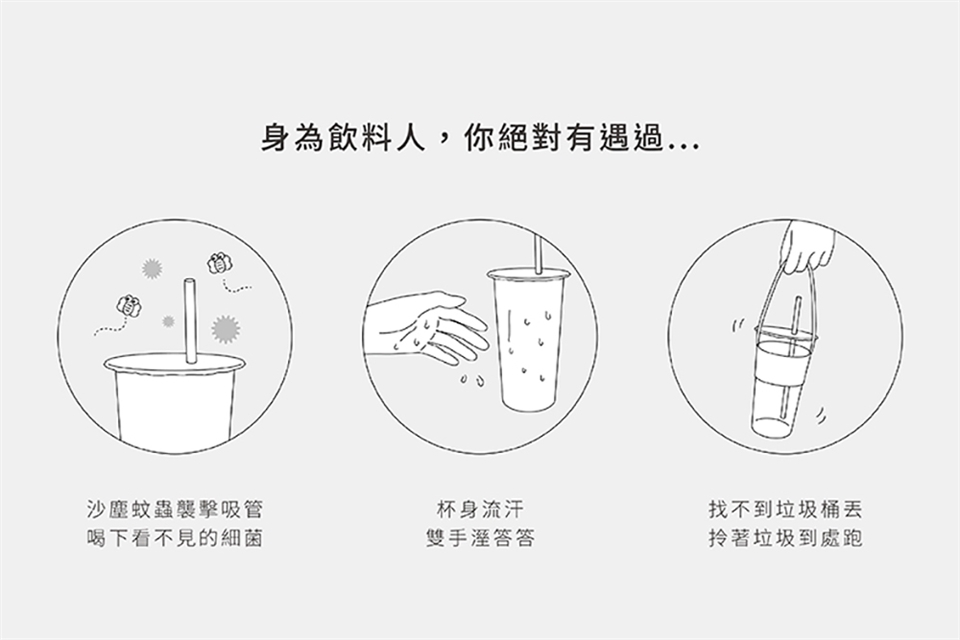 身為飲料人，你絕對有遇過...

沙塵蚊蟲襲擊吸管
喝下看不見的細菌

杯身流汗
雙手溼答答

找不到垃圾桶丟
拎著垃圾到處跑