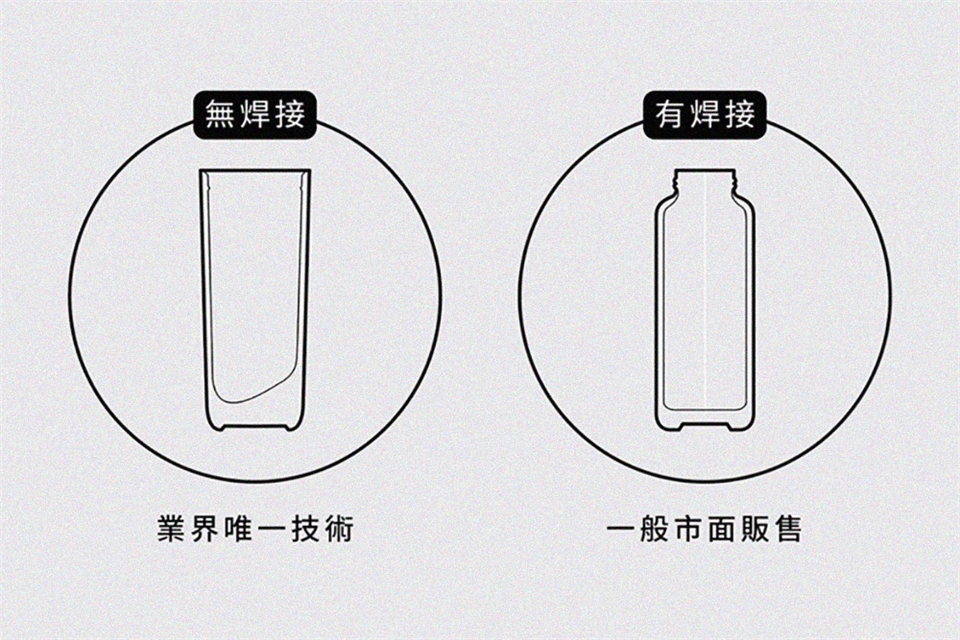 無焊接

業界唯一技術

有焊接

一般市面販售