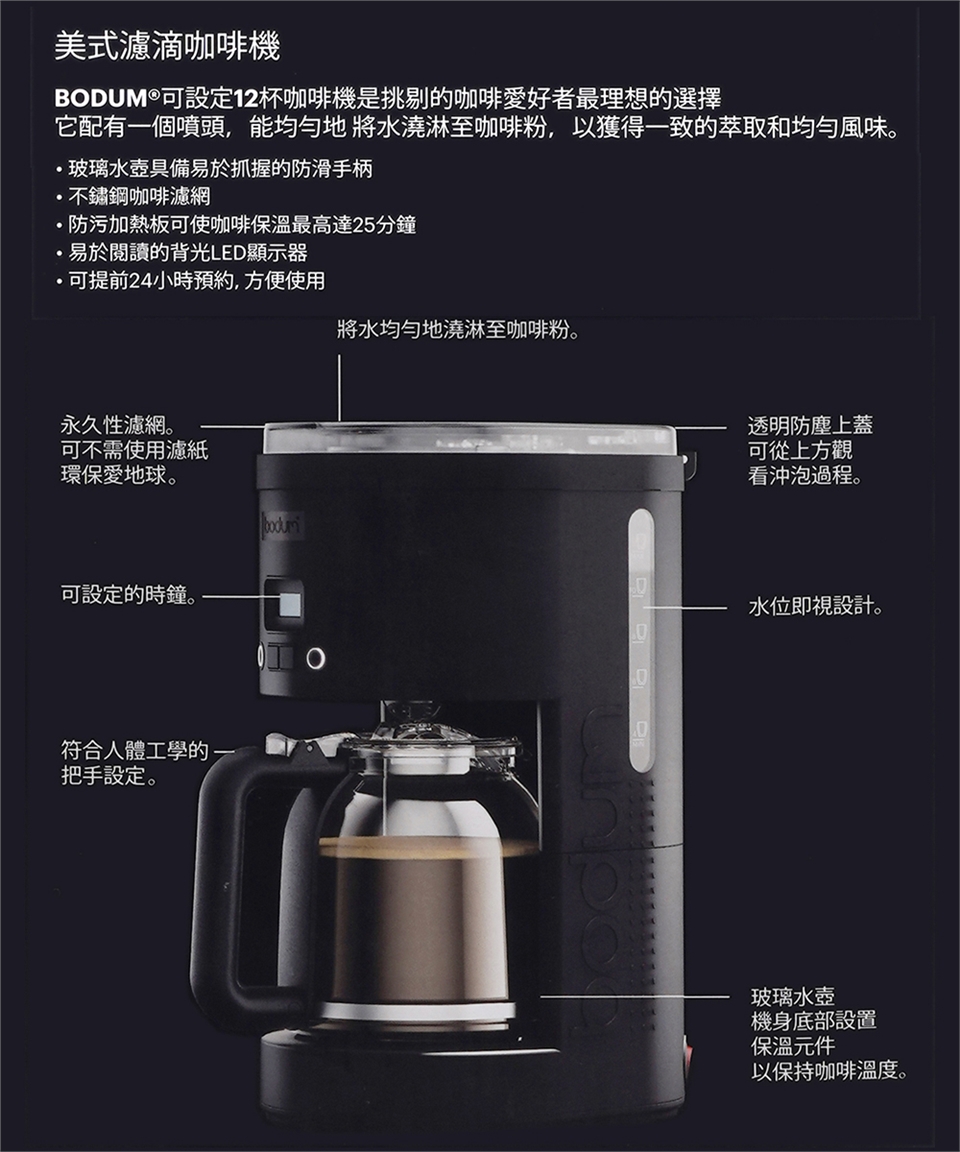 美式濾滴咖啡機

BODUM®可設定12杯咖啡機是挑剔的咖啡愛好者最理想的選擇
它配有一個噴頭，能均勻地 將水澆淋至咖啡粉，以獲得一致的萃取和均勻風味。

• 玻璃水壺具備易於抓握的防滑手柄
• 不鏽鋼咖啡濾網
• 防污加熱板可使咖啡保溫最高達25分鐘
• 易於閱讀的背光LED顯示器
• 可提前24小時預約, 方便使用

將水均勻地澆淋至咖啡粉。

永久性濾網。
可不需使用濾紙
環保愛地球。

透明防塵上蓋
可從上方觀
看沖泡過程。

bodum

可設定的時鐘。

水位即視設計。

符合人體工學的
把手設定。

bodum

玻璃水壺
機身底部設置
保溫元件
以保持咖啡溫度。