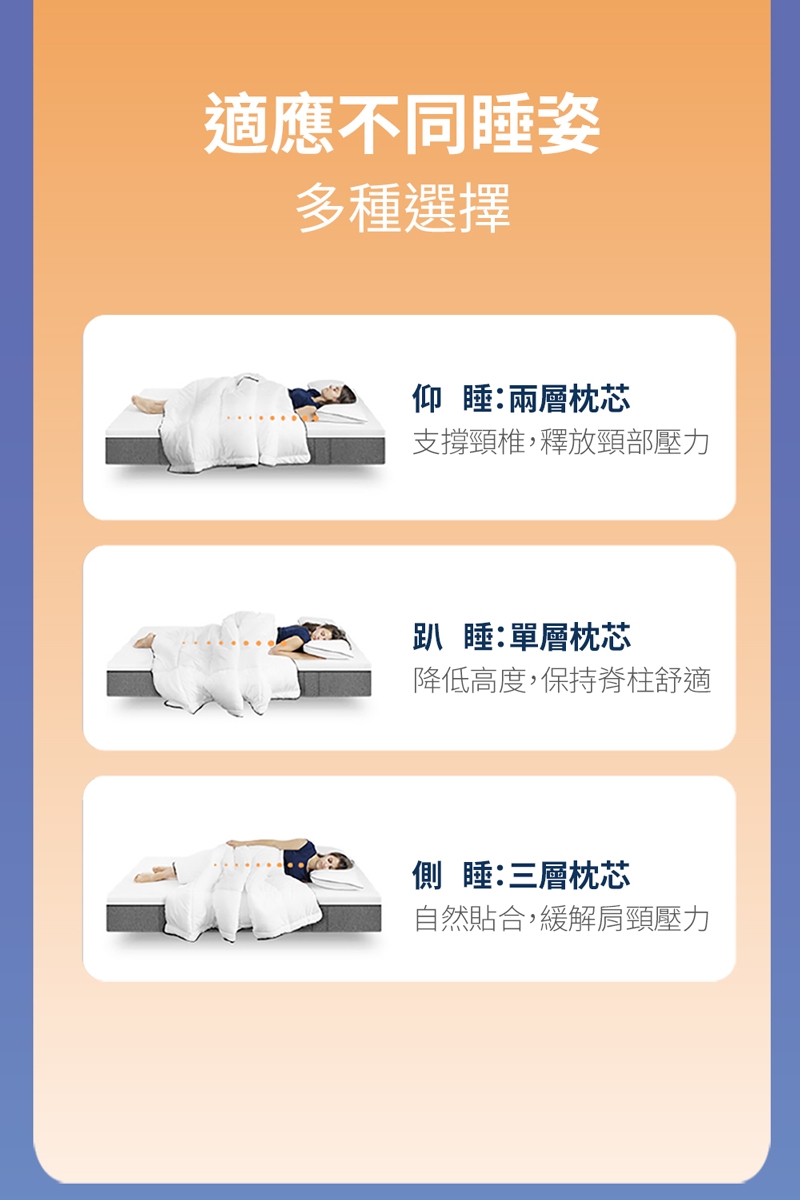 適應不同睡姿
多種選擇

仰 睡：兩層枕芯
支撐頸椎，釋放頸部壓力

趴 睡：單層枕芯
降低高度，保持脊柱舒適

側 睡：三層枕芯
自然貼合，緩解肩頸壓力