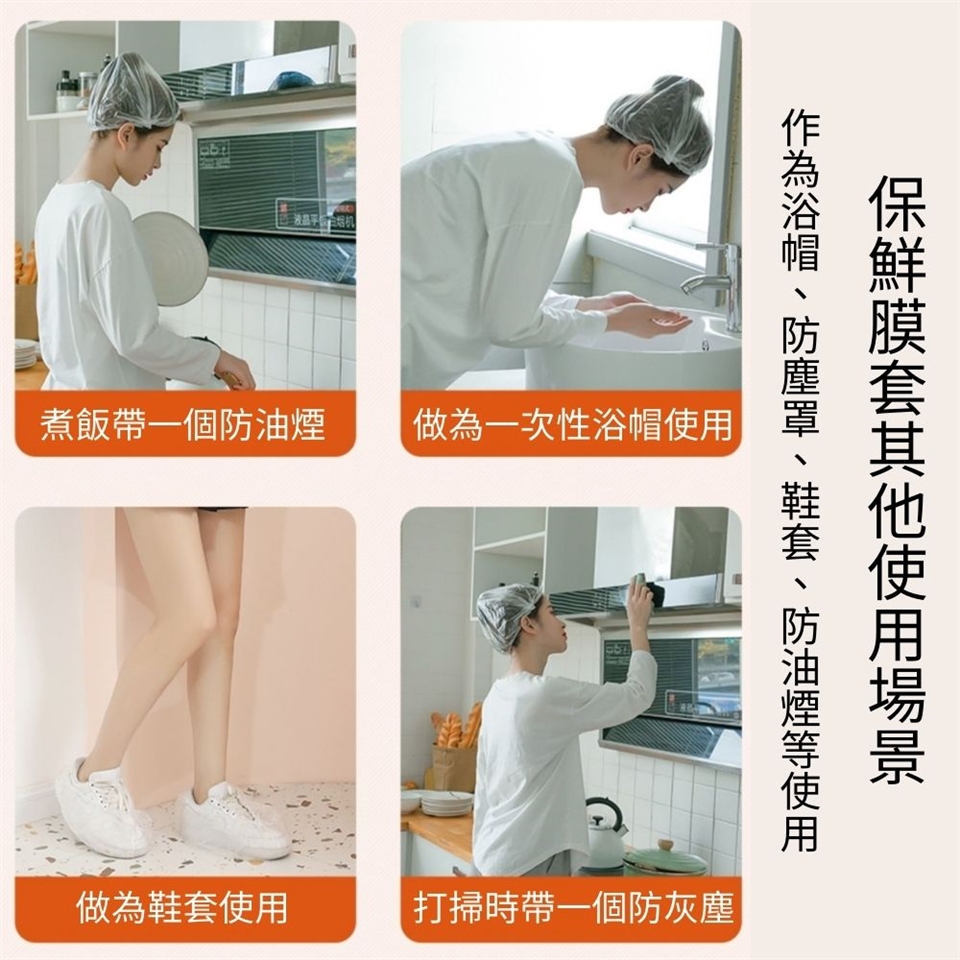 保鮮膜套其他使用場景

作為浴帽、防塵罩、鞋套、防油煙等使用

煮飯帶一個防油煙

做為一次性浴帽使用

做為鞋套使用

打掃時帶一個防灰塵