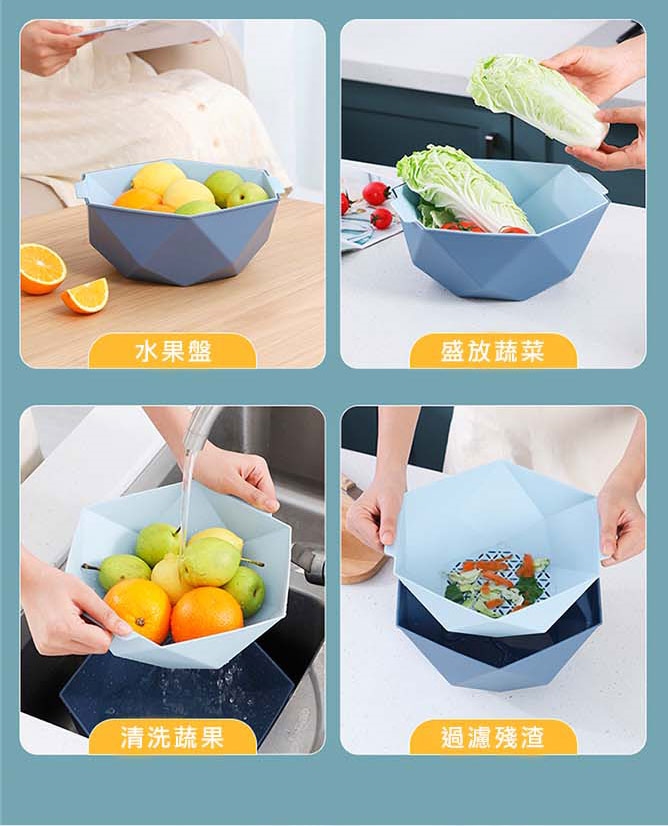 水果盤

盛放蔬菜

清洗蔬果

過濾殘渣