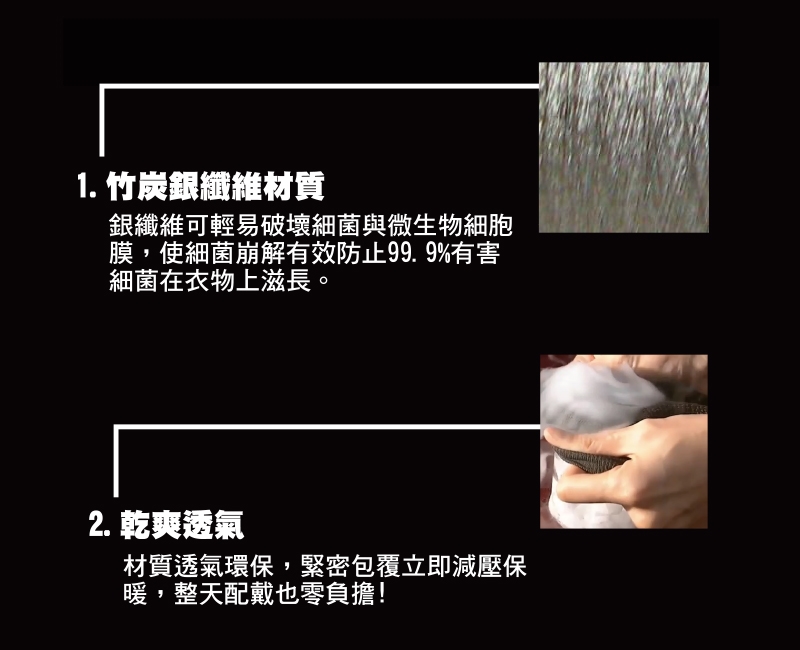 1. 竹炭銀纖維材質

銀纖維可輕易破壞細菌與微生物細胞膜，使細菌崩解有效防止99.9%有害細菌在衣物上滋長。

2. 乾爽透氣

材質透氣環保，緊密包覆立即減壓保暖，整天配戴也零負擔!