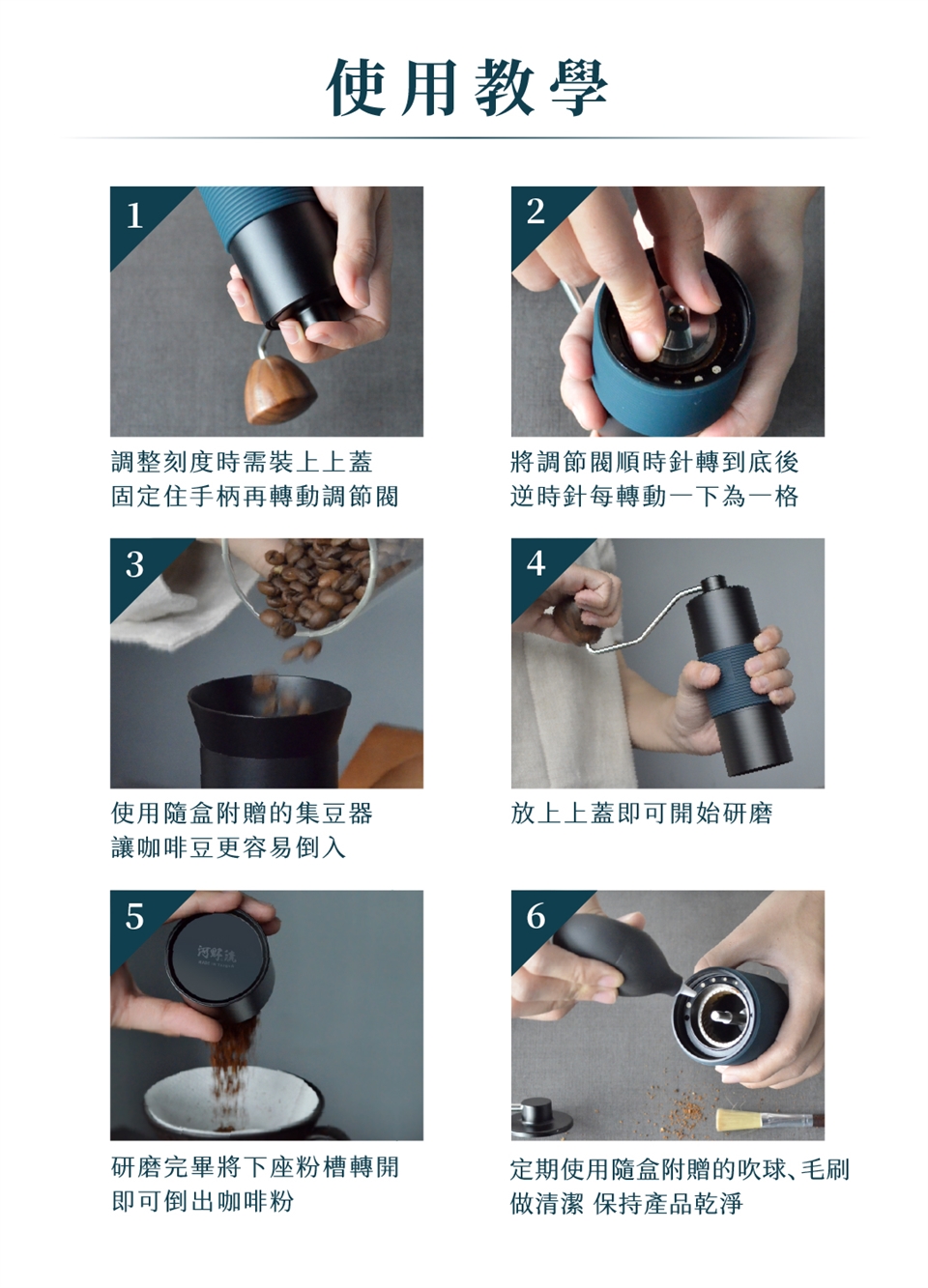 使用教學

1

調整刻度時需裝上上蓋
固定住手柄再轉動調節閥

2

將調節閥順時針轉到底後
逆時針每轉動一下為一格

3

使用隨盒附贈的集豆器
讓咖啡豆更容易倒入

4

放上上蓋即可開始研磨

5

河野流

研磨完畢將下座粉槽轉開
即可倒出咖啡粉

6

定期使用隨盒附贈的吹球、毛刷
做清潔 保持產品乾淨