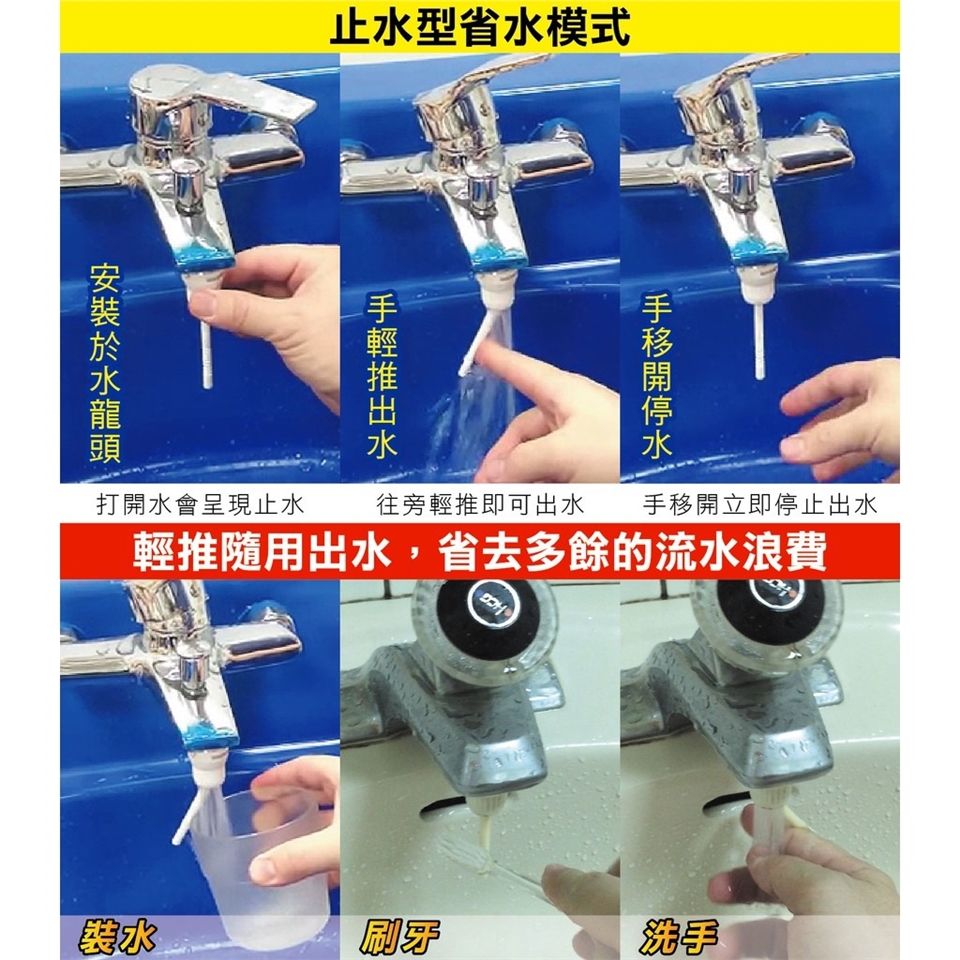 止水型省水模式

安裝於水龍頭

手輕推出水

手移開停水

打開水會呈現止水

往旁輕推即可出水

手移開立即停止出水

輕推隨用出水，省去多餘的流水浪費

裝水

刷牙

洗手