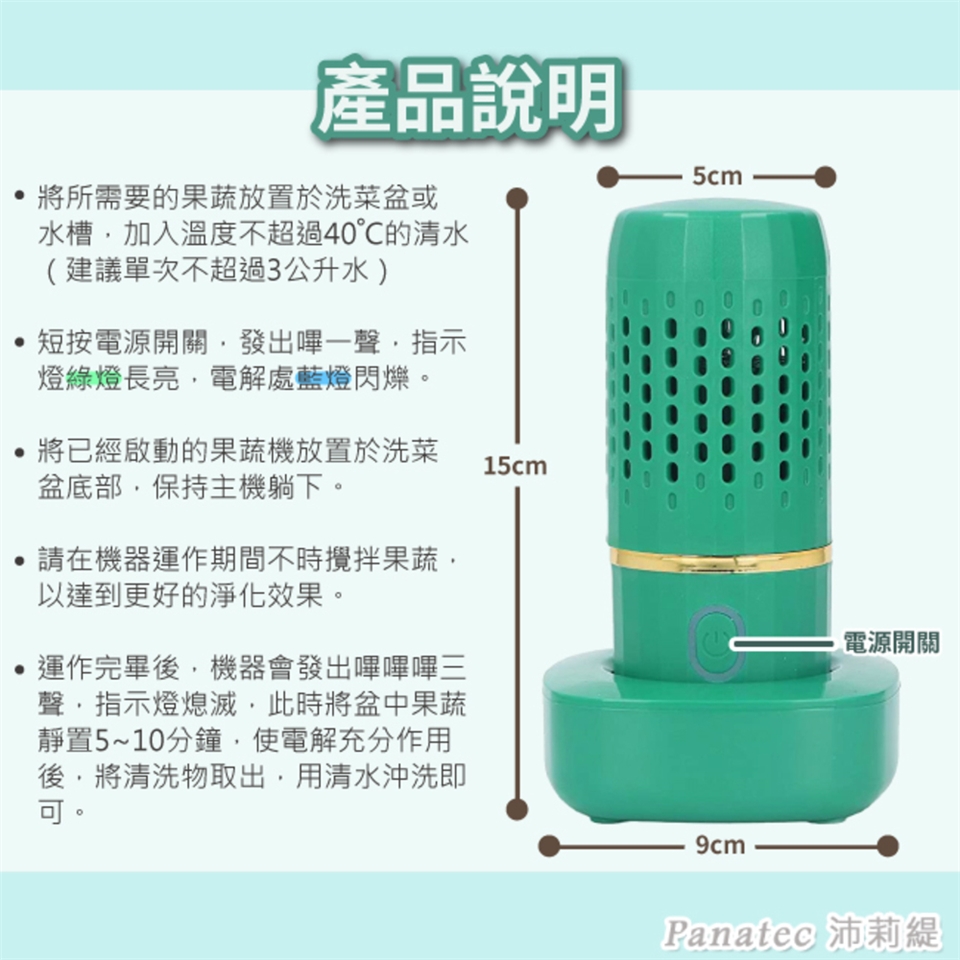 產品說明

• 將所需要的果蔬放置於洗菜盆或水槽，加入溫度不超過40°C的清水（建議單次不超過3公升水）

• 短按電源開關，發出嗶一聲，指示燈綠燈長亮，電解處藍燈閃爍。

• 將已經啟動的果蔬機放置於洗菜盆底部，保持主機躺下。

• 請在機器運作期間不時攪拌果蔬，以達到更好的淨化效果。

• 運作完畢後，機器會發出嗶嗶嗶三聲，指示燈熄滅，此時將盆中果蔬靜置5~10分鐘，使電解充分作用後，將清洗物取出，用清水沖洗即可。

5cm

15cm

電源開關

9cm

Panatec 沛莉緹