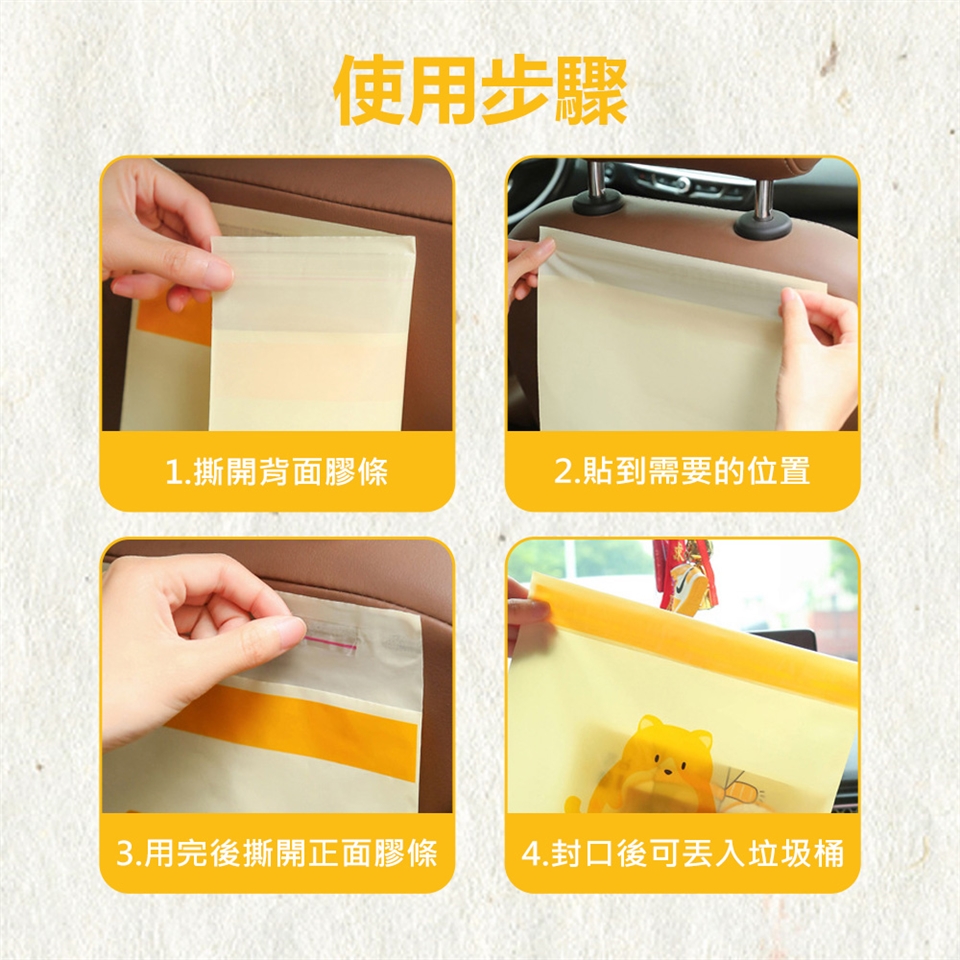 使用步驟

1.撕開背面膠條

2.貼到需要的位置

3.用完後撕開正面膠條

4.封口後可丟入垃圾桶