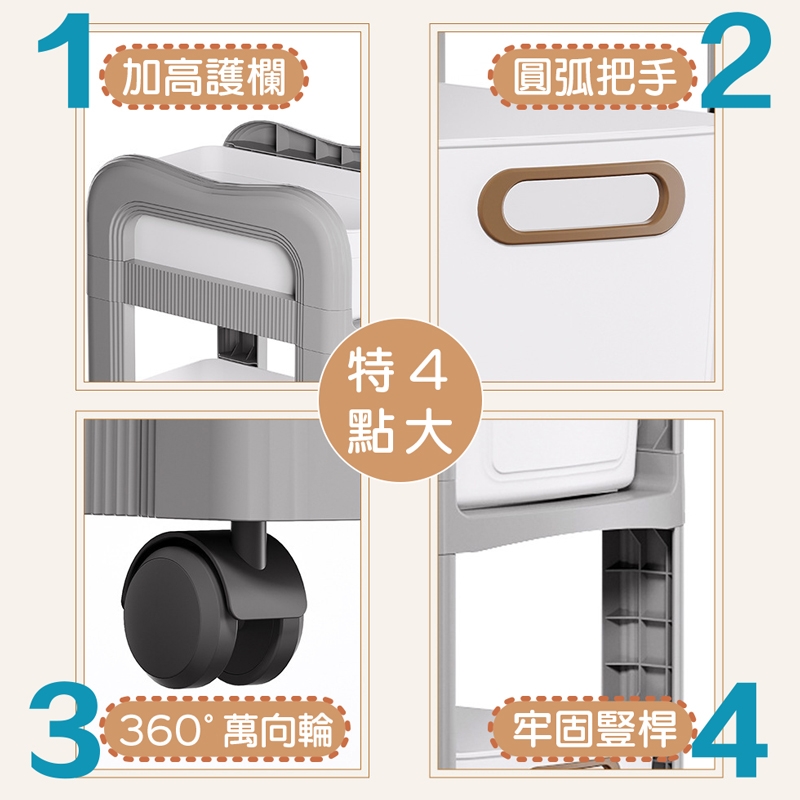 1
加高護欄

圓弧把手
2

特 4
點 大

3
360° 萬向輪

牢固豎桿
4