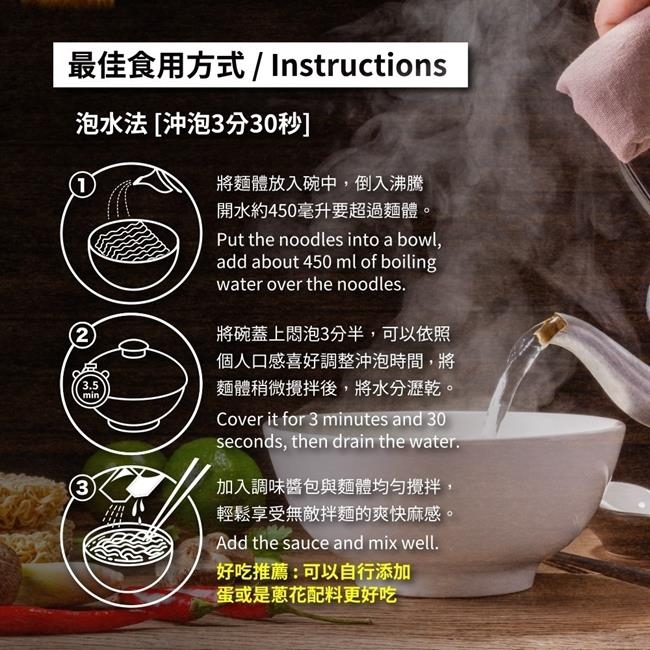 最佳食用方式 / Instructions

泡水法 [沖泡3分30秒]

1

將麵體放入碗中，倒入沸騰開水約450毫升要超過麵體。

Put the noodles into a bowl, add about 450 ml of boiling water over the noodles.

2

3.5 min

將碗蓋上悶泡3分半，可以依照個人口感喜好調整沖泡時間，將麵體稍微攪拌後，將水分瀝乾。

Cover it for 3 minutes and 30 seconds, then drain the water.

3

加入調味醬包與麵體均勻攪拌，輕鬆享受無敵拌麵的爽快麻感。

Add the sauce and mix well.

好吃推薦：可以自行添加蛋或是蔥花配料更好吃