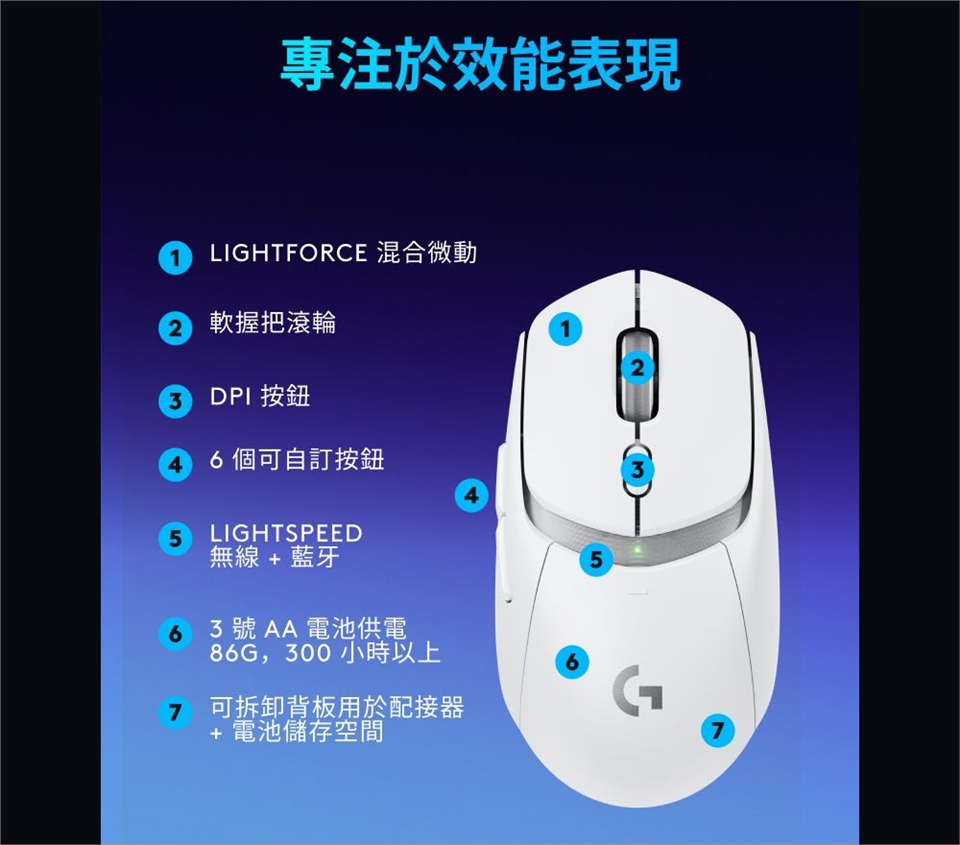 專注於效能表現

1 LIGHTFORCE 混合微動

2 軟握把滾輪

3 DPI 按鈕

4 6 個可自訂按鈕

5 LIGHTSPEED 無線 + 藍牙

6 3 號 AA 電池供電 86G，300 小時以上

7 可拆卸背板用於配接器 + 電池儲存空間

1
2
3
4
5
6
7