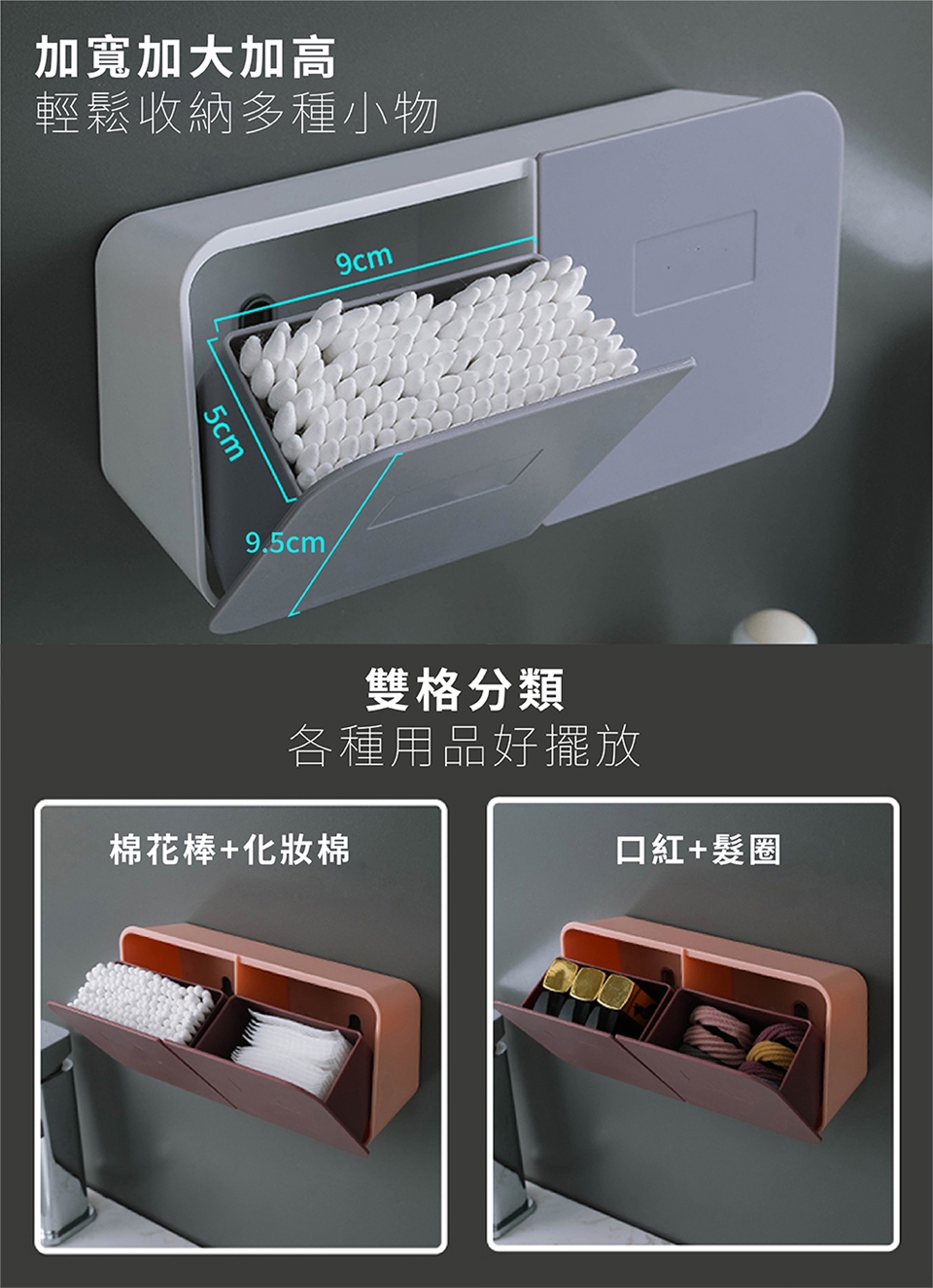 加寬加大加高
輕鬆收納多種小物

9cm
5cm
9.5cm

雙格分類
各種用品好擺放

棉花棒+化妝棉

口紅+髮圈