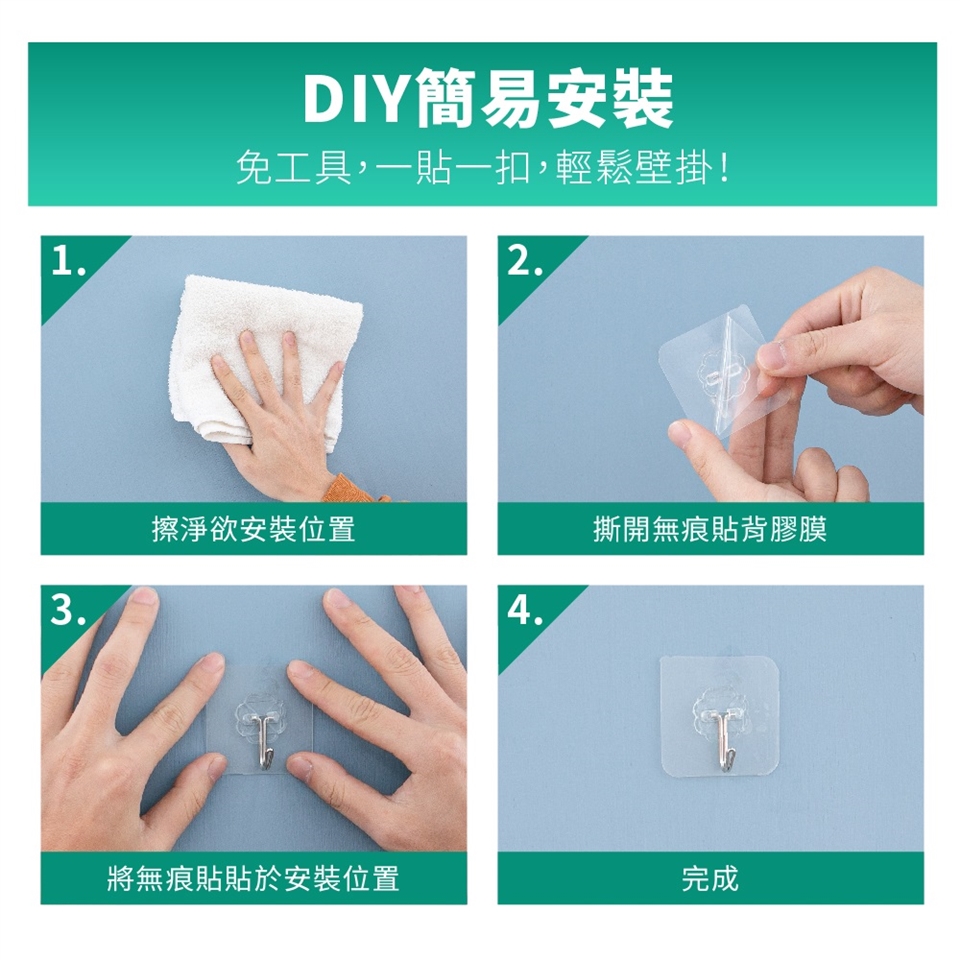 DIY簡易安裝

免工具，一貼一扣，輕鬆壁掛！

1.

擦淨欲安裝位置

2.

撕開無痕貼背膠膜

3.

將無痕貼貼於安裝位置

4.

完成