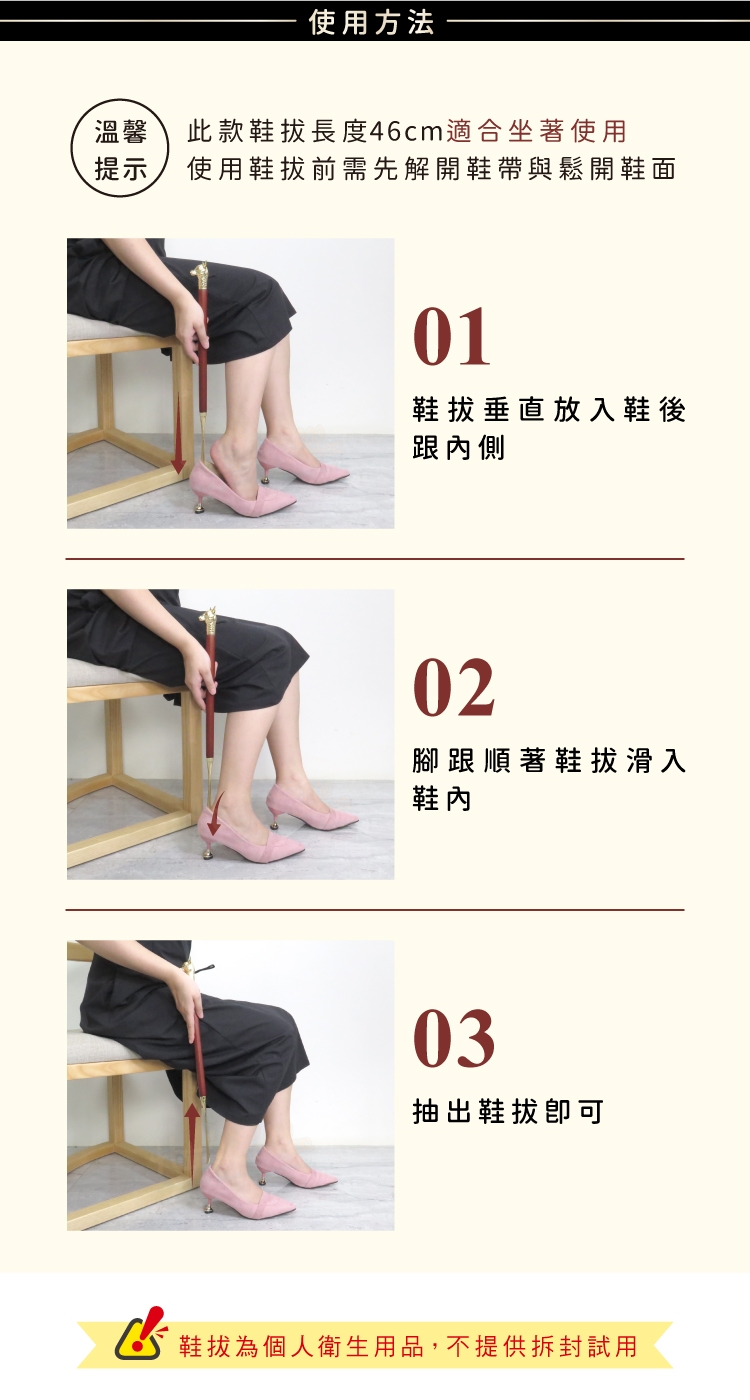 使用方法

溫馨提示

此款鞋拔長度46cm適合坐著使用
使用鞋拔前需先解開鞋帶與鬆開鞋面

01
鞋拔垂直放入鞋後跟內側

02
腳跟順著鞋拔滑入鞋內

03
抽出鞋拔即可

鞋拔為個人衛生用品，不提供拆封試用