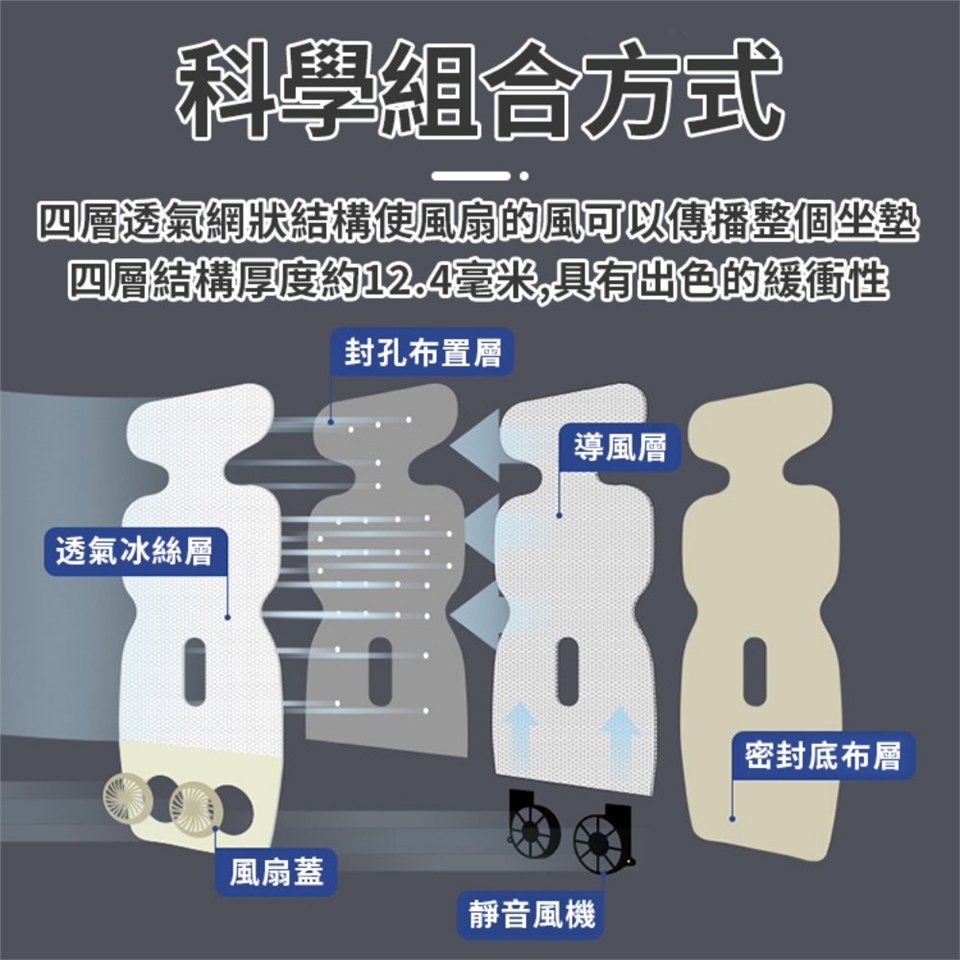 科學組合方式

四層透氣網狀結構使風扇的風可以傳播整個坐墊
四層結構厚度約12.4毫米,具有出色的緩衝性

封孔布置層

導風層

透氣冰絲層

密封底布層

風扇蓋

靜音風機