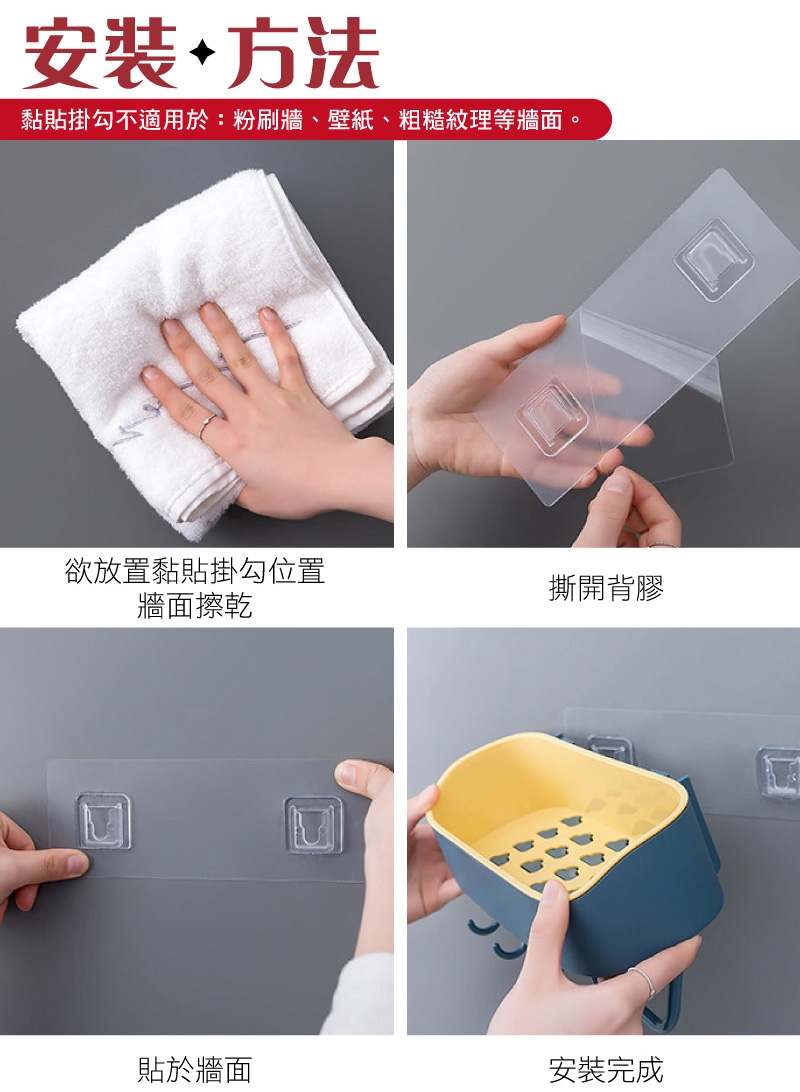 安裝✦方法

黏貼掛勾不適用於：粉刷牆、壁紙、粗糙紋理等牆面。

欲放置黏貼掛勾位置
牆面擦乾

撕開背膠

貼於牆面

安裝完成