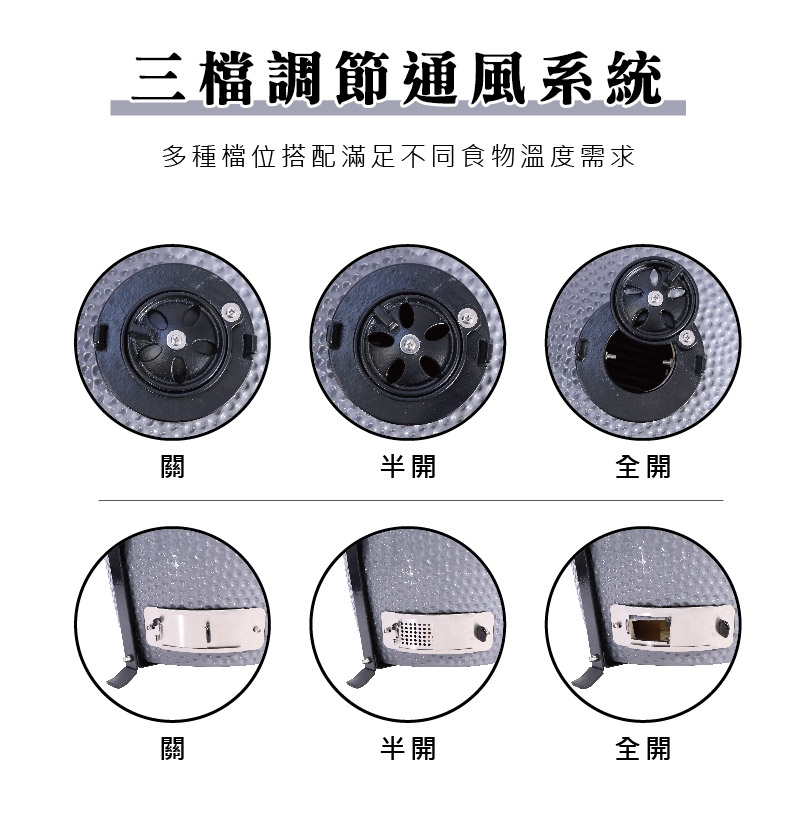 三檔調節通風系統

多種檔位搭配滿足不同食物溫度需求

關　半開　全開

關　半開　全開