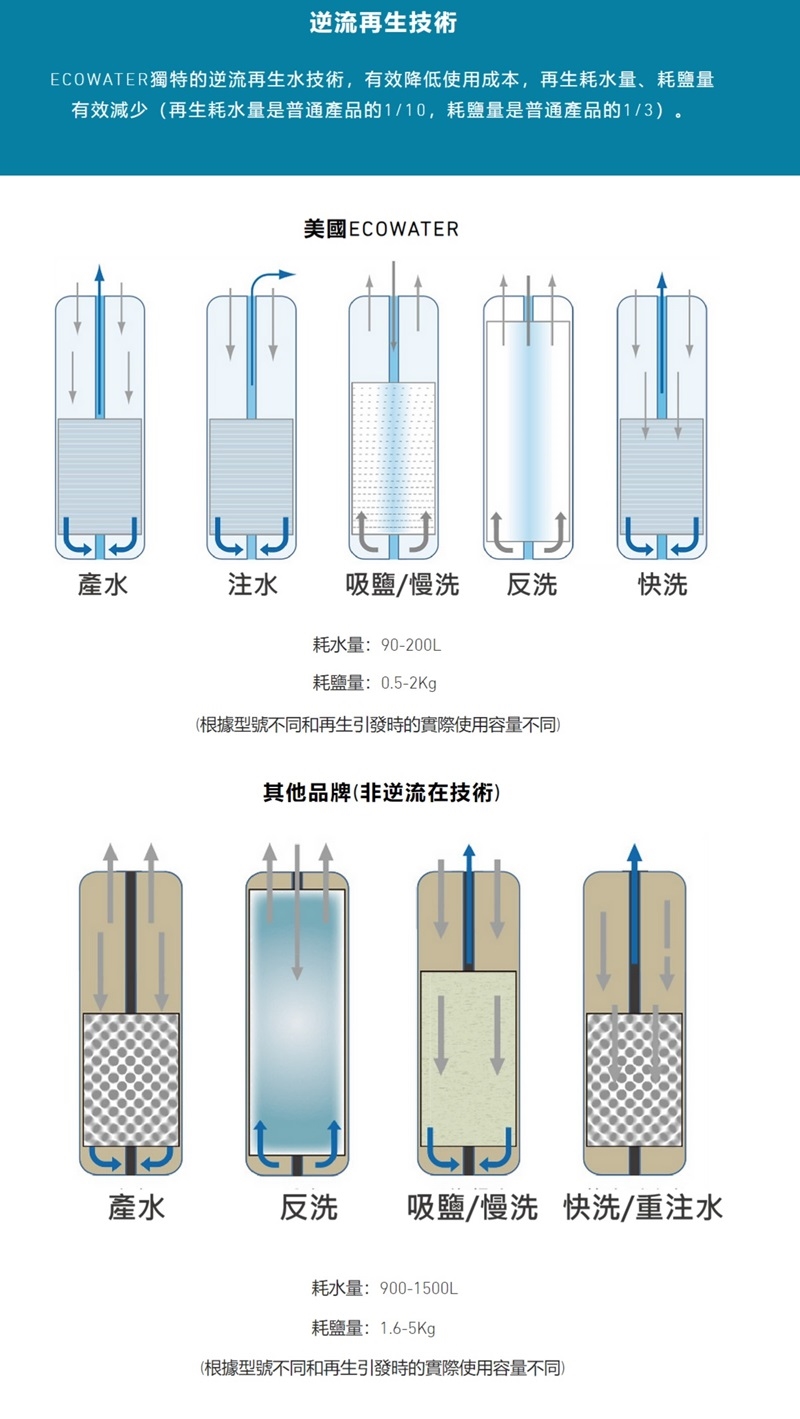 逆流再生技術

ECOWATER獨特的逆流再生水技術，有效降低使用成本，再生耗水量、耗鹽量有效減少（再生耗水量是普通產品的1/10，耗鹽量是普通產品的1/3）。

美國ECOWATER

產水　注水　吸鹽/慢洗　反洗　快洗

耗水量：90-200L

耗鹽量：0.5-2Kg

(根據型號不同和再生引發時的實際使用容量不同)

其他品牌(非逆流在技術)

產水　反洗　吸鹽/慢洗　快洗/重注水

耗水量：900-1500L

耗鹽量：1.6-5Kg

(根據型號不同和再生引發時的實際使用容量不同)