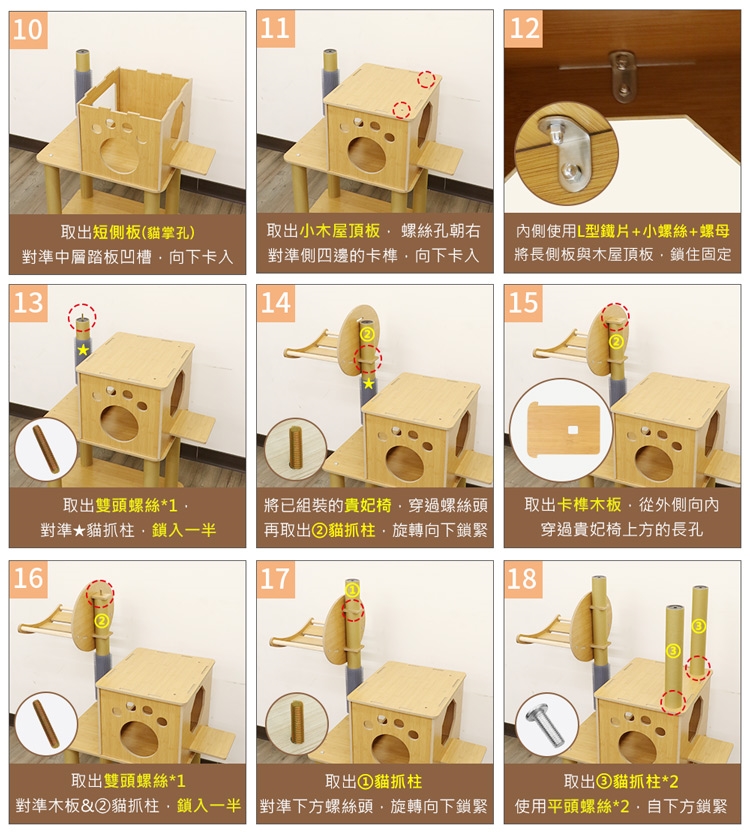 10

取出短側板(貓掌孔)
對準中層踏板凹槽，向下卡入

11

取出小木屋頂板， 螺絲孔朝右
對準側四邊的卡榫，向下卡入

12

內側使用L型鐵片+小螺絲+螺母
將長側板與木屋頂板，鎖住固定

13

★

取出雙頭螺絲*1，
對準★貓抓柱，鎖入一半

14

②

★

將已組裝的貴妃椅，穿過螺絲頭
再取出②貓抓柱，旋轉向下鎖緊

15

②

取出卡榫木板，從外側向內
穿過貴妃椅上方的長孔

16

②

取出雙頭螺絲*1
對準木板&②貓抓柱，鎖入一半

17

①

取出①貓抓柱
對準下方螺絲頭，旋轉向下鎖緊

18

③

③

取出③貓抓柱*2
使用平頭螺絲*2，自下方鎖緊