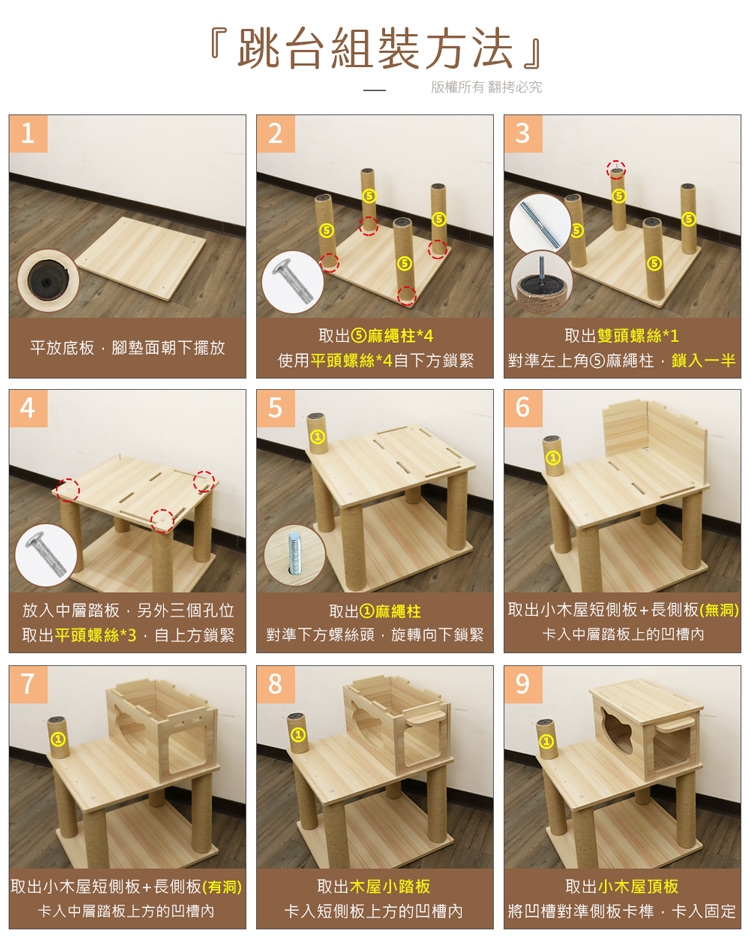 『跳台組裝方法』

版權所有 翻拷必究

1

平放底板，腳墊面朝下擺放

2

⑤ ⑤ ⑤ ⑤

取出⑤麻繩柱*4
使用平頭螺絲*4自下方鎖緊

3

⑤ ⑤ ⑤ ⑤

取出雙頭螺絲*1
對準左上角⑤麻繩柱，鎖入一半

4

放入中層踏板，另外三個孔位
取出平頭螺絲*3，自上方鎖緊

5

①

取出①麻繩柱
對準下方螺絲頭，旋轉向下鎖緊

6

①

取出小木屋短側板+長側板(無洞)
卡入中層踏板上的凹槽內

7

①

取出小木屋短側板+長側板(有洞)
卡入中層踏板上方的凹槽內

8

①

取出木屋小踏板
卡入短側板上方的凹槽內

9

①

取出小木屋頂板
將凹槽對準側板卡榫，卡入固定