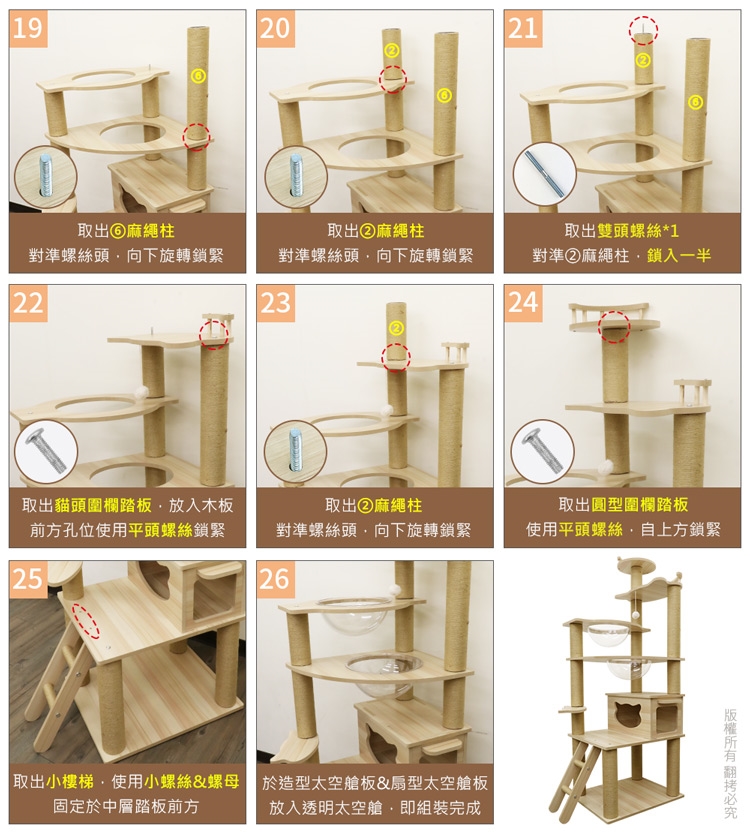 19
⑥
取出⑥麻繩柱
對準螺絲頭，向下旋轉鎖緊

20
②
⑥
取出②麻繩柱
對準螺絲頭，向下旋轉鎖緊

21
②
⑥
取出雙頭螺絲*1
對準②麻繩柱，鎖入一半

22
取出貓頭圍欄踏板，放入木板
前方孔位使用平頭螺絲鎖緊

23
②
取出②麻繩柱
對準螺絲頭，向下旋轉鎖緊

24
取出圓型圍欄踏板
使用平頭螺絲，自上方鎖緊

25
取出小樓梯，使用小螺絲&螺母
固定於中層踏板前方

26
於造型太空艙板&扇型太空艙板
放入透明太空艙，即組裝完成

版權所有 翻拷必究