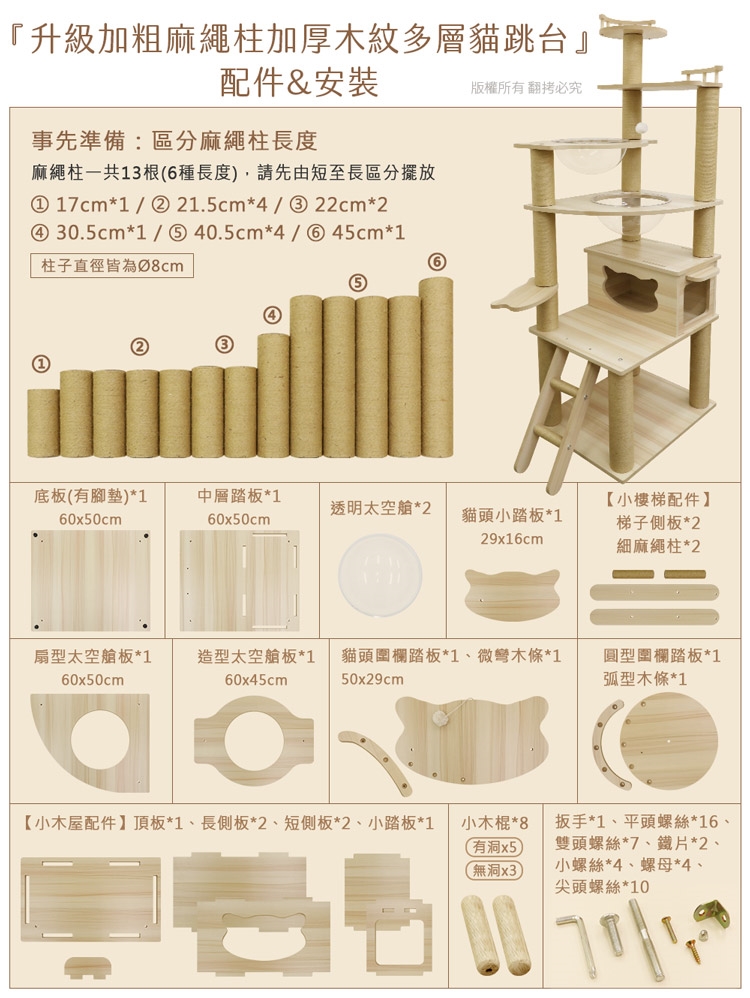 『升級加粗麻繩柱加厚木紋多層貓跳台』
配件&安裝

版權所有 翻拷必究

事先準備：區分麻繩柱長度

麻繩柱一共13根(6種長度)，請先由短至長區分擺放

① 17cm*1 / ② 21.5cm*4 / ③ 22cm*2
④ 30.5cm*1 / ⑤ 40.5cm*4 / ⑥ 45cm*1

柱子直徑皆為Ø8cm

① ② ③ ④ ⑤ ⑥

底板(有腳墊)*1
60x50cm

中層踏板*1
60x50cm

透明太空艙*2

貓頭小踏板*1
29x16cm

【小樓梯配件】
梯子側板*2
細麻繩柱*2

扇型太空艙板*1
60x50cm

造型太空艙板*1
60x45cm

貓頭圍欄踏板*1、微彎木條*1
50x29cm

圓型圍欄踏板*1
弧型木條*1

【小木屋配件】頂板*1、長側板*2、短側板*2、小踏板*1

小木棍*8
有洞x5
無洞x3

扳手*1、平頭螺絲*16、雙頭螺絲*7、鐵片*2、小螺絲*4、螺母*4、尖頭螺絲*10