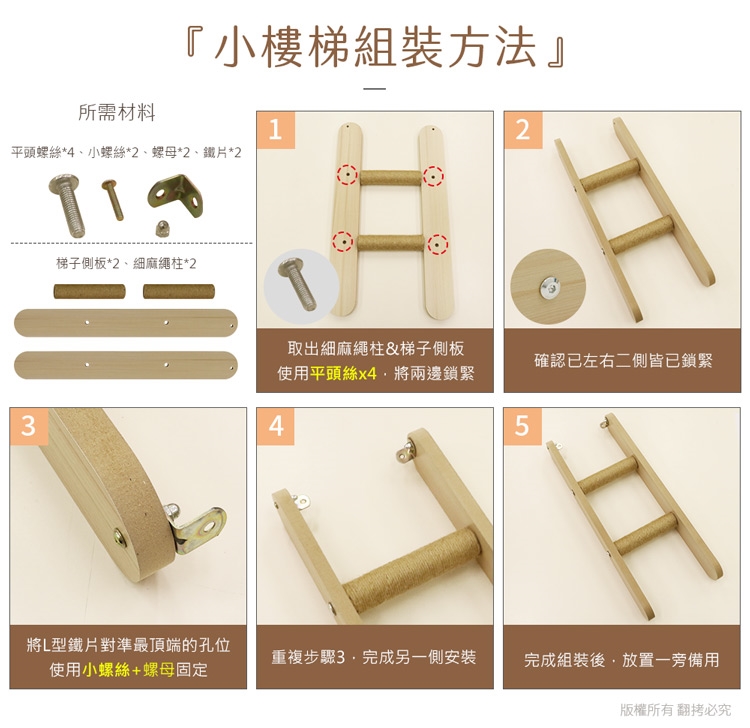 『小樓梯組裝方法』

所需材料

平頭螺絲*4、小螺絲*2、螺母*2、鐵片*2

梯子側板*2、細麻繩柱*2

1

取出細麻繩柱&梯子側板
使用平頭絲x4，將兩邊鎖緊

2

確認已左右二側皆已鎖緊

3

將L型鐵片對準最頂端的孔位
使用小螺絲+螺母固定

4

重複步驟3，完成另一側安裝

5

完成組裝後，放置一旁備用

版權所有 翻拷必究