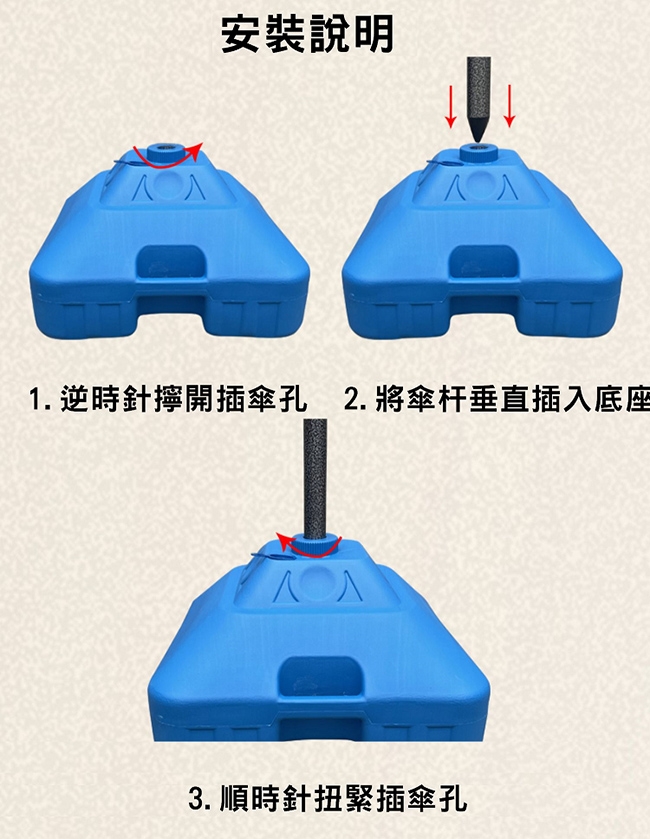 安裝說明

1. 逆時針擰開插傘孔

2. 將傘杆垂直插入底座

3. 順時針扭緊插傘孔