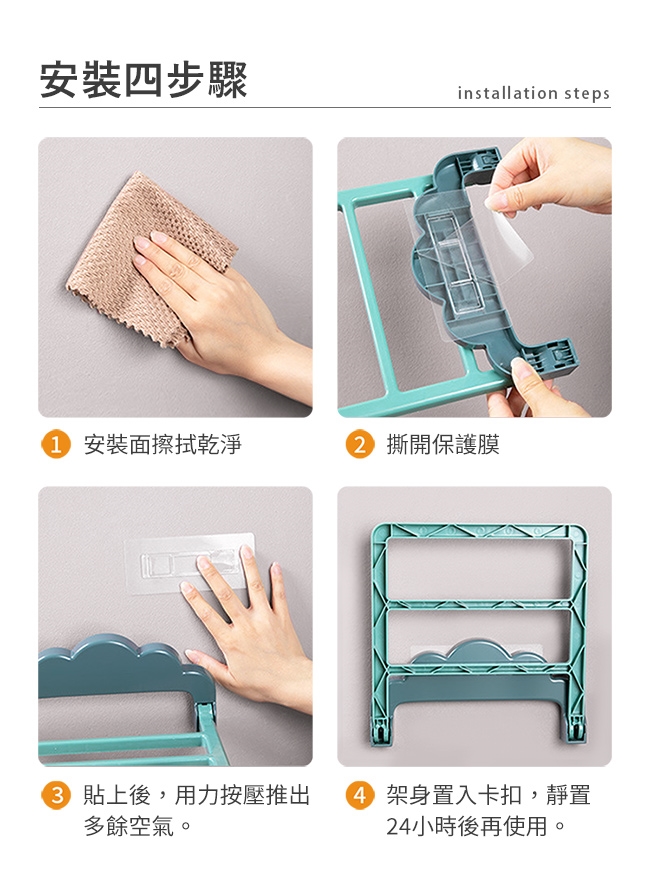 安裝四步驟

installation steps

1 安裝面擦拭乾淨

2 撕開保護膜

3 貼上後，用力按壓推出多餘空氣。

4 架身置入卡扣，靜置24小時後再使用。