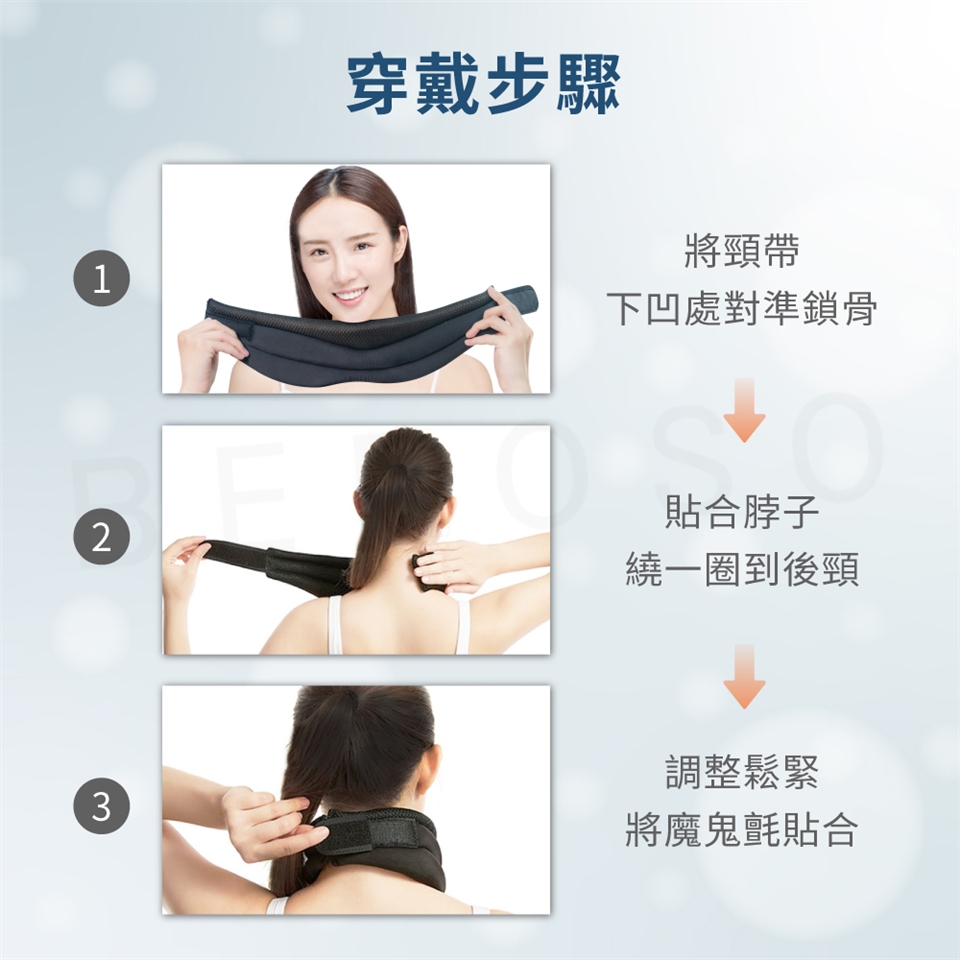 穿戴步驟

1

將頸帶
下凹處對準鎖骨

2

貼合脖子
繞一圈到後頸

3

調整鬆緊
將魔鬼氈貼合

BELOSO