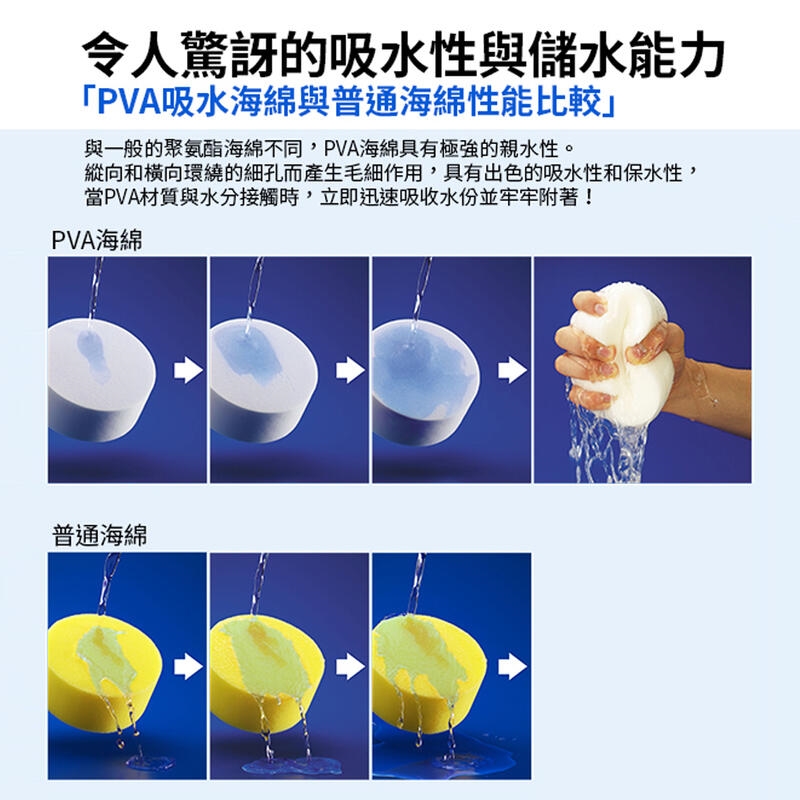 令人驚訝的吸水性與儲水能力
「PVA吸水海綿與普通海綿性能比較」

與一般的聚氨酯海綿不同，PVA海綿具有極強的親水性。
縱向和橫向環繞的細孔而產生毛細作用，具有出色的吸水性和保水性，
當PVA材質與水分接觸時，立即迅速吸收水份並牢牢附著！

PVA海綿

普通海綿