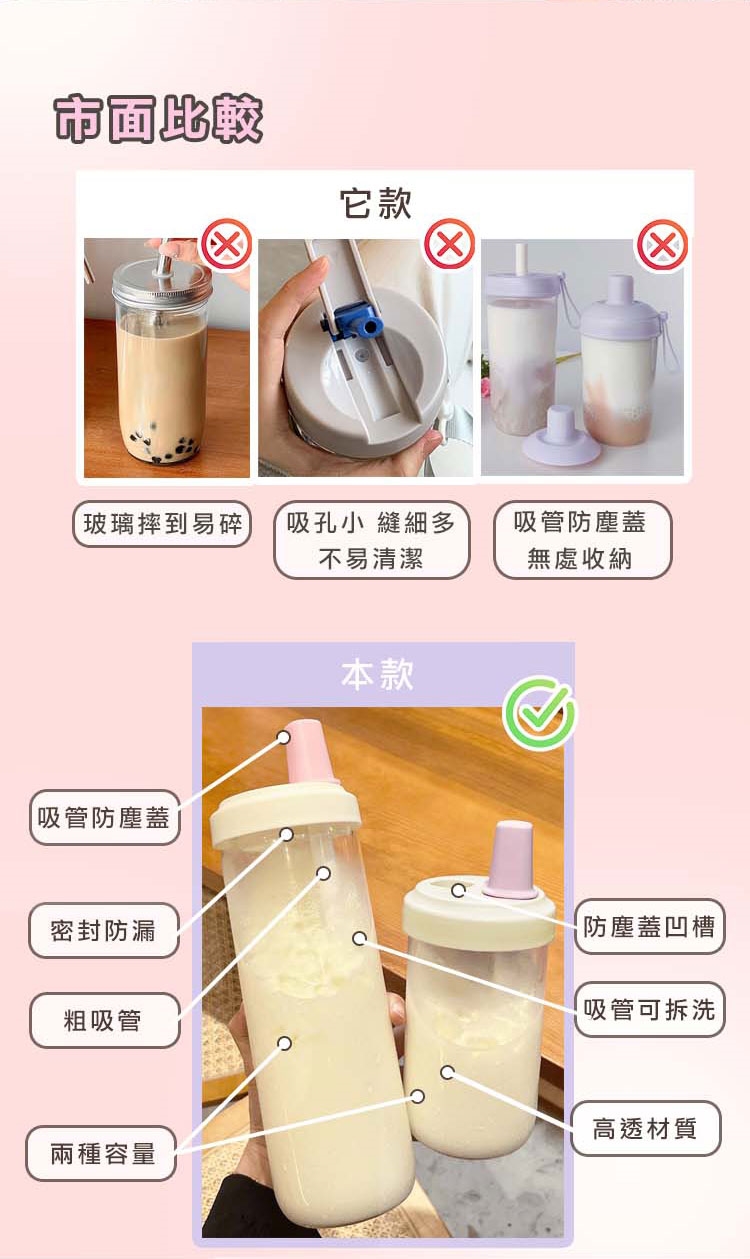 市面比較

它款

玻璃摔到易碎

吸孔小 縫細多 不易清潔

吸管防塵蓋 無處收納

本款

吸管防塵蓋

密封防漏

粗吸管

兩種容量

防塵蓋凹槽

吸管可拆洗

高透材質