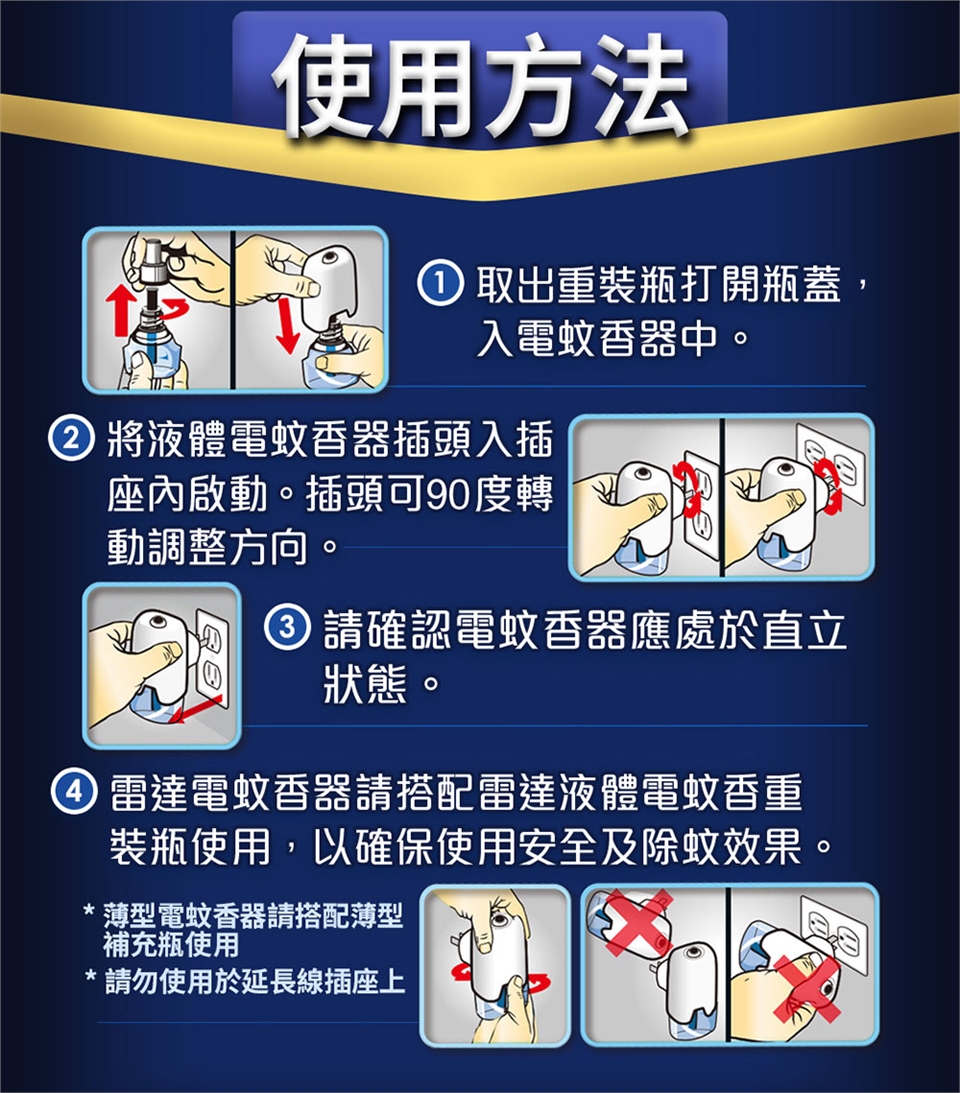 使用方法

① 取出重裝瓶打開瓶蓋，入電蚊香器中。

② 將液體電蚊香器插頭入插座內啟動。插頭可90度轉動調整方向。

③ 請確認電蚊香器應處於直立狀態。

④ 雷達電蚊香器請搭配雷達液體電蚊香重裝瓶使用，以確保使用安全及除蚊效果。

* 薄型電蚊香器請搭配薄型補充瓶使用
* 請勿使用於延長線插座上