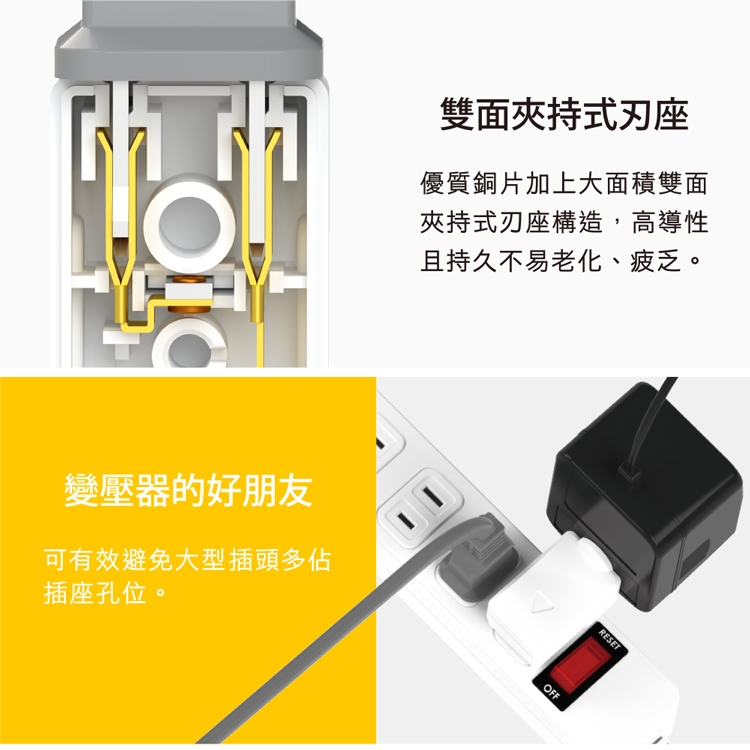 雙面夾持式刃座

優質銅片加上大面積雙面夾持式刃座構造，高導性且持久不易老化、疲乏。

變壓器的好朋友

可有效避免大型插頭多佔插座孔位。

RESET

OFF