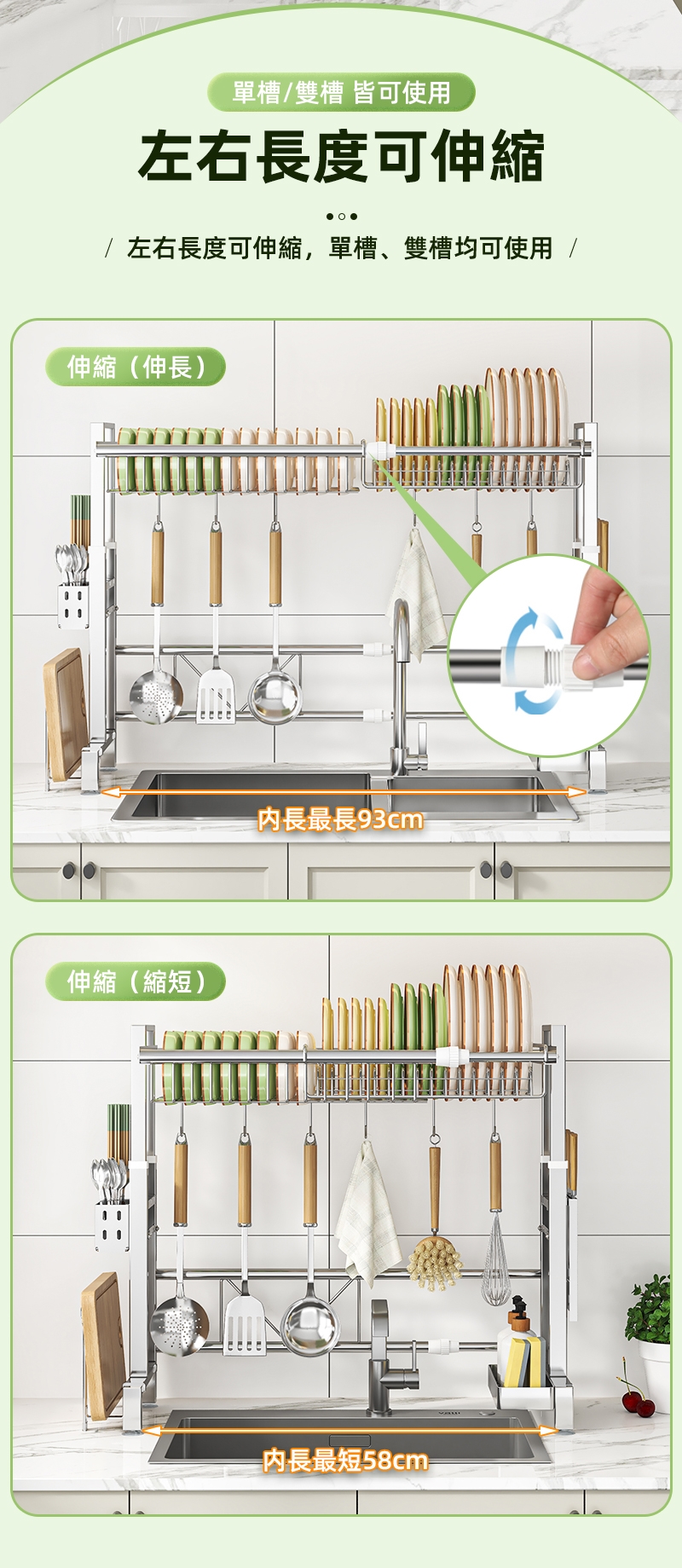 單槽/雙槽 皆可使用

左右長度可伸縮

/ 左右長度可伸縮，單槽、雙槽均可使用 /

伸縮（伸長）

內長最長93cm

伸縮（縮短）

內長最短58cm