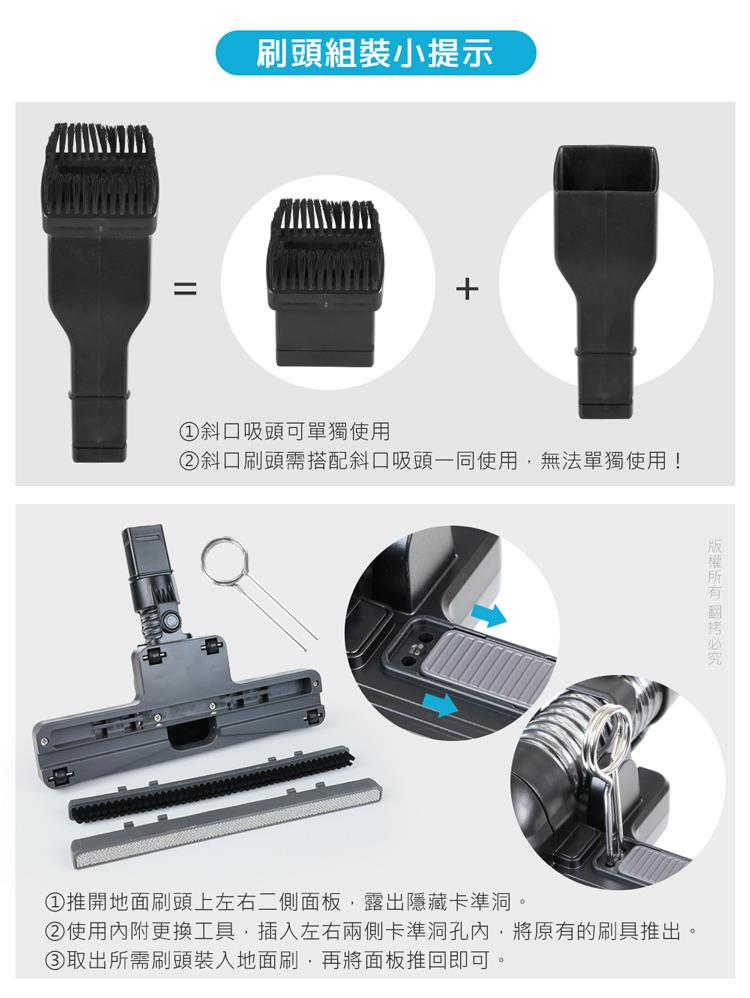 刷頭組裝小提示

=

+

①斜口吸頭可單獨使用
②斜口刷頭需搭配斜口吸頭一同使用，無法單獨使用！

版權所有 翻拷必究

①推開地面刷頭上左右二側面板，露出隱藏卡準洞。
②使用內附更換工具，插入左右兩側卡準洞孔內，將原有的刷具推出。
③取出所需刷頭裝入地面刷，再將面板推回即可。