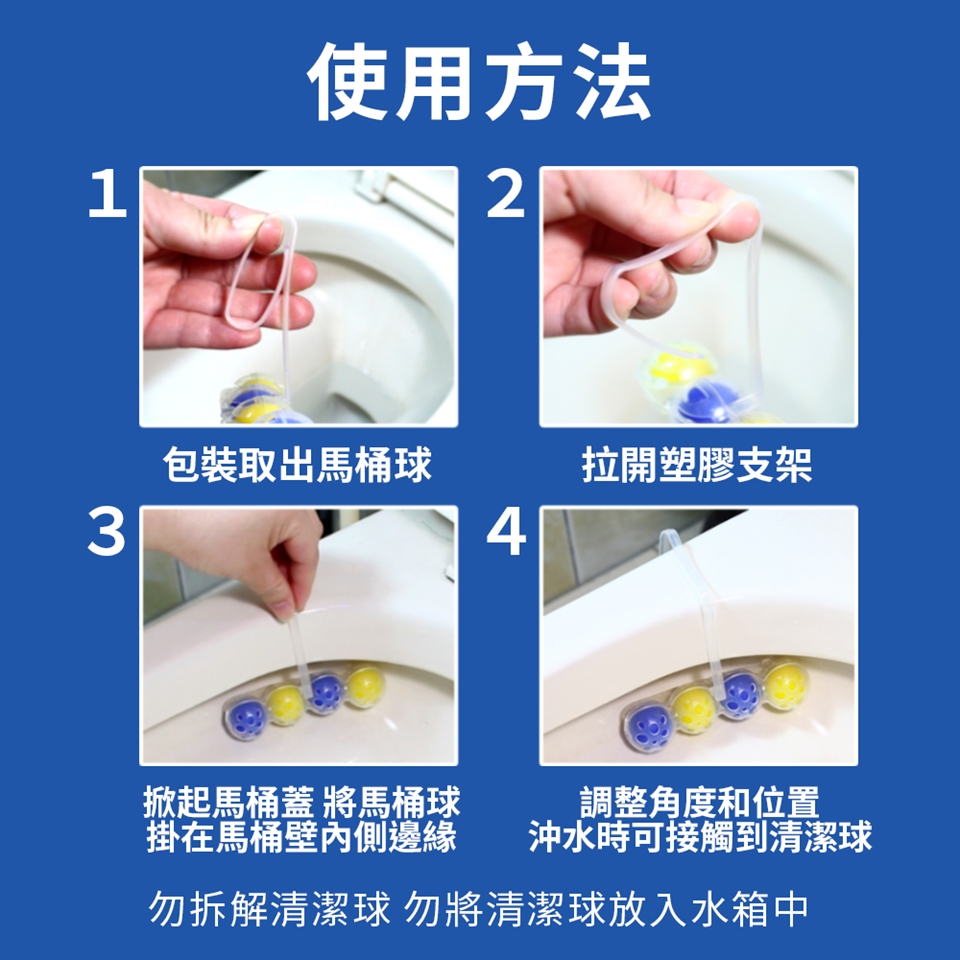 使用方法

1

包裝取出馬桶球

2

拉開塑膠支架

3

掀起馬桶蓋 將馬桶球
掛在馬桶壁內側邊緣

4

調整角度和位置
沖水時可接觸到清潔球

勿拆解清潔球 勿將清潔球放入水箱中