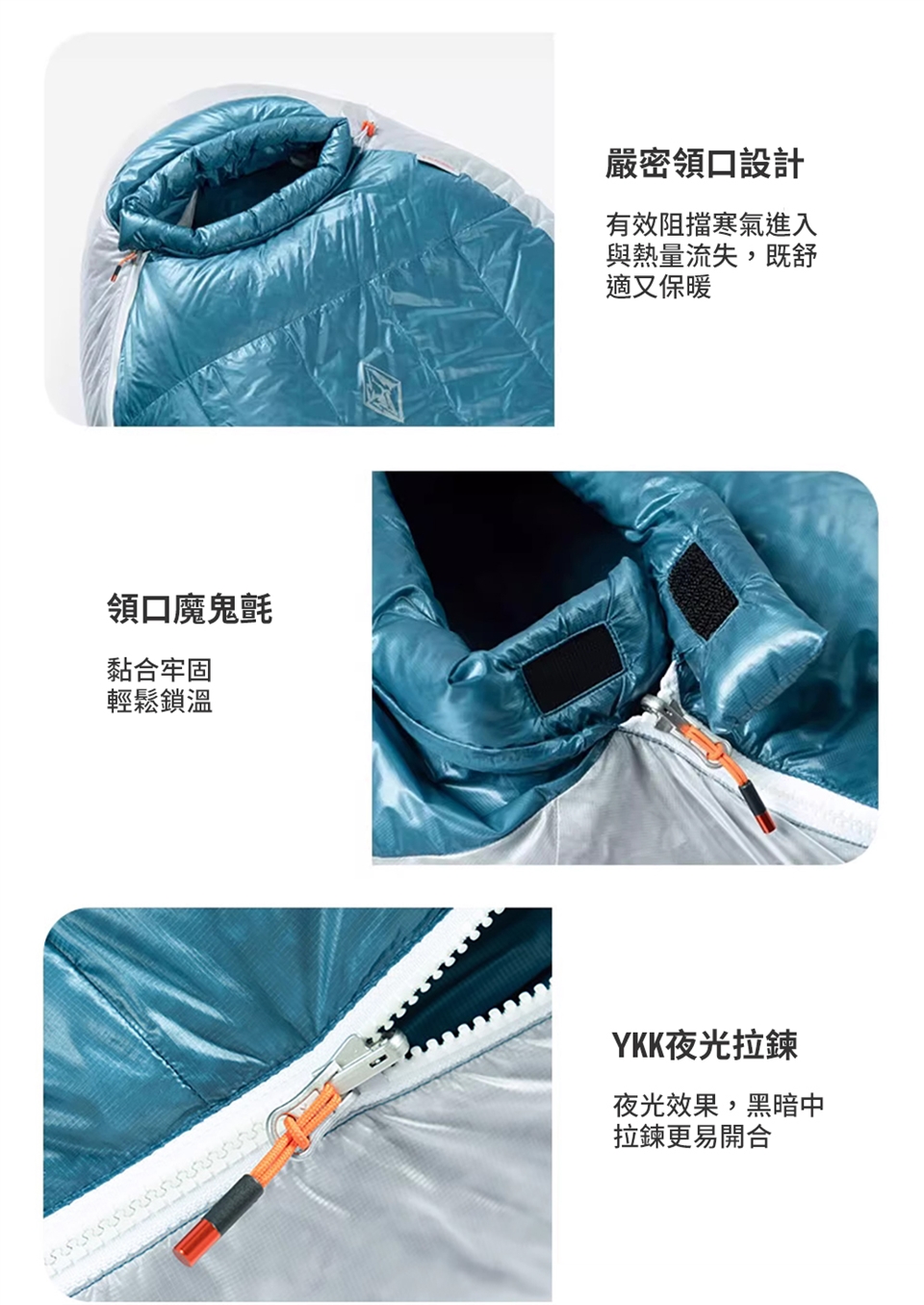 嚴密領口設計

有效阻擋寒氣進入與熱量流失，既舒適又保暖

領口魔鬼氈

黏合牢固
輕鬆鎖溫

YKK夜光拉鍊

夜光效果，黑暗中拉鍊更易開合