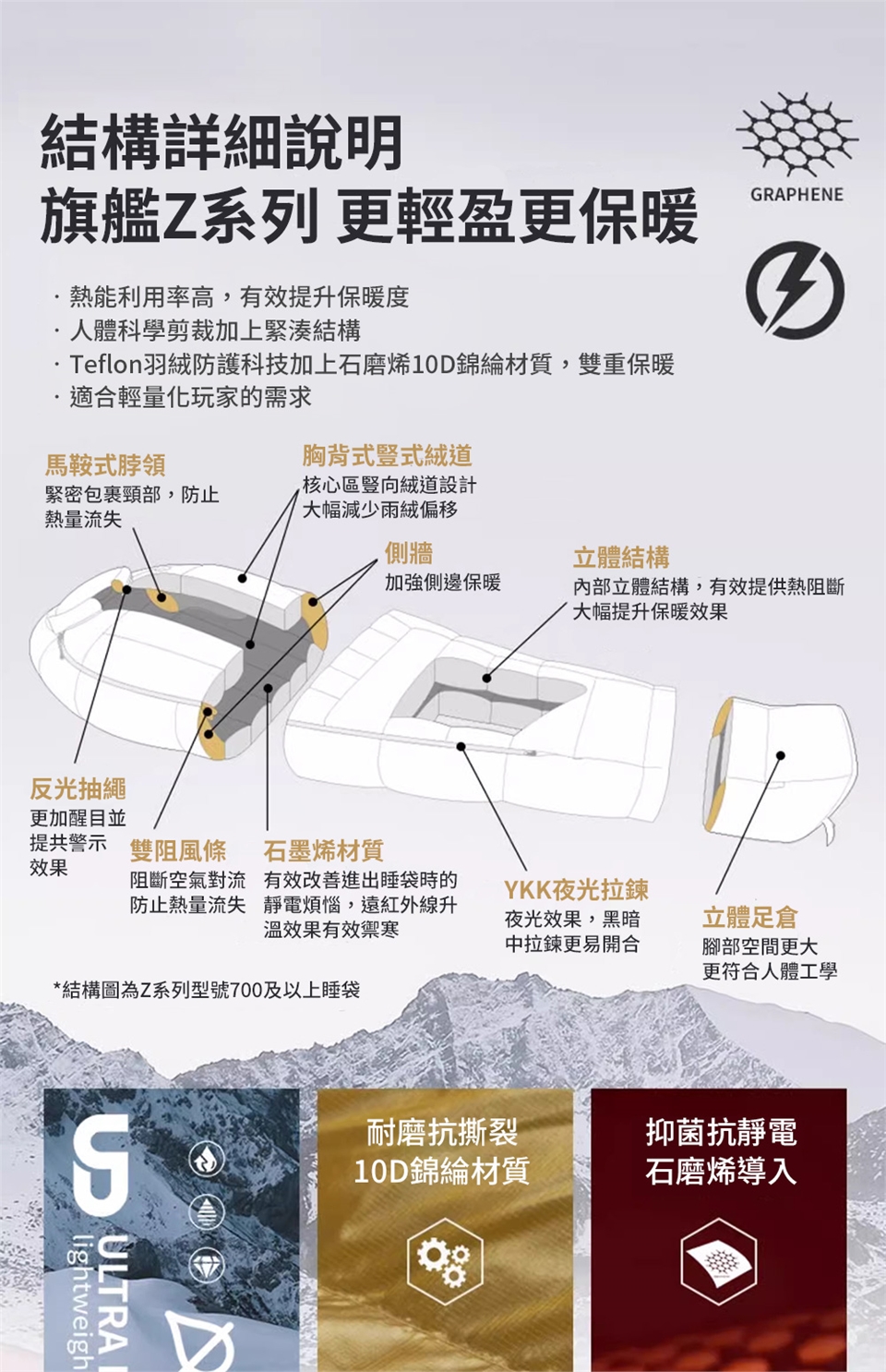 結構詳細說明
旗艦Z系列 更輕盈更保暖

GRAPHENE

· 熱能利用率高，有效提升保暖度
· 人體科學剪裁加上緊湊結構
· Teflon羽絨防護科技加上石磨烯10D錦綸材質，雙重保暖
· 適合輕量化玩家的需求

馬鞍式脖領
緊密包裹頸部，防止熱量流失

胸背式豎式絨道
核心區豎向絨道設計
大幅減少雨絨偏移

側牆
加強側邊保暖

立體結構
內部立體結構，有效提供熱阻斷
大幅提升保暖效果

反光抽繩
更加醒目並提共警示效果

雙阻風條
阻斷空氣對流
防止熱量流失

石墨烯材質
有效改善進出睡袋時的靜電煩惱，遠紅外線升溫效果有效禦寒

YKK夜光拉鍊
夜光效果，黑暗中拉鍊更易開合

立體足倉
腳部空間更大
更符合人體工學

*結構圖為Z系列型號700及以上睡袋

ULTRA
lightweigh

耐磨抗撕裂
10D錦綸材質

抑菌抗靜電
石磨烯導入