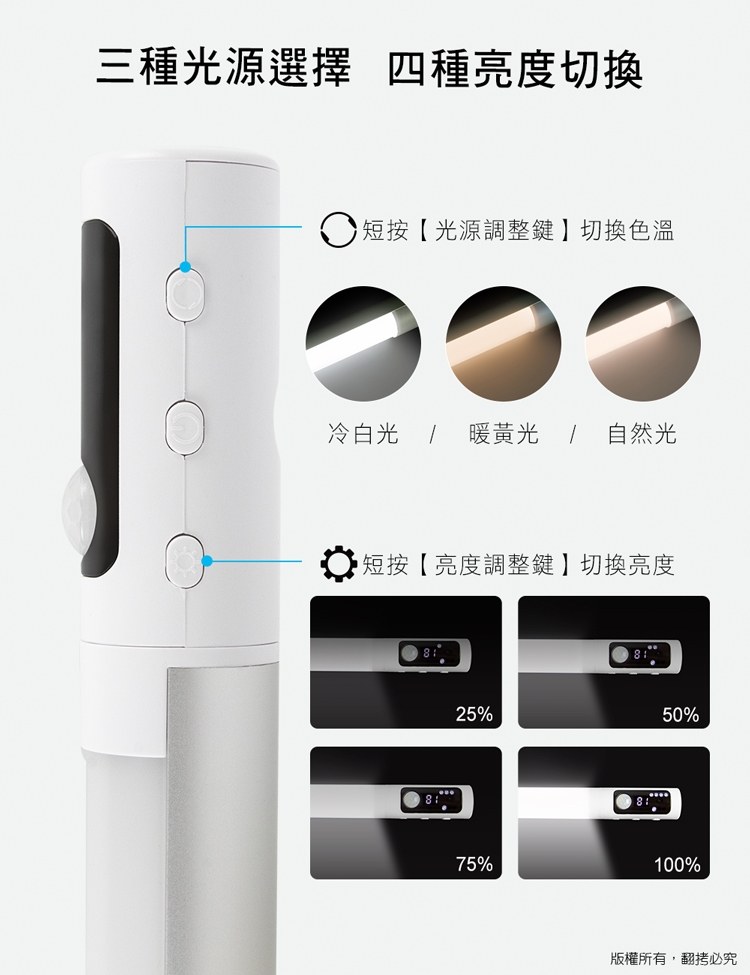 三種光源選擇　四種亮度切換

短按【光源調整鍵】切換色溫

冷白光　/　暖黃光　/　自然光

短按【亮度調整鍵】切換亮度

25%

50%

75%

100%

版權所有，翻拷必究