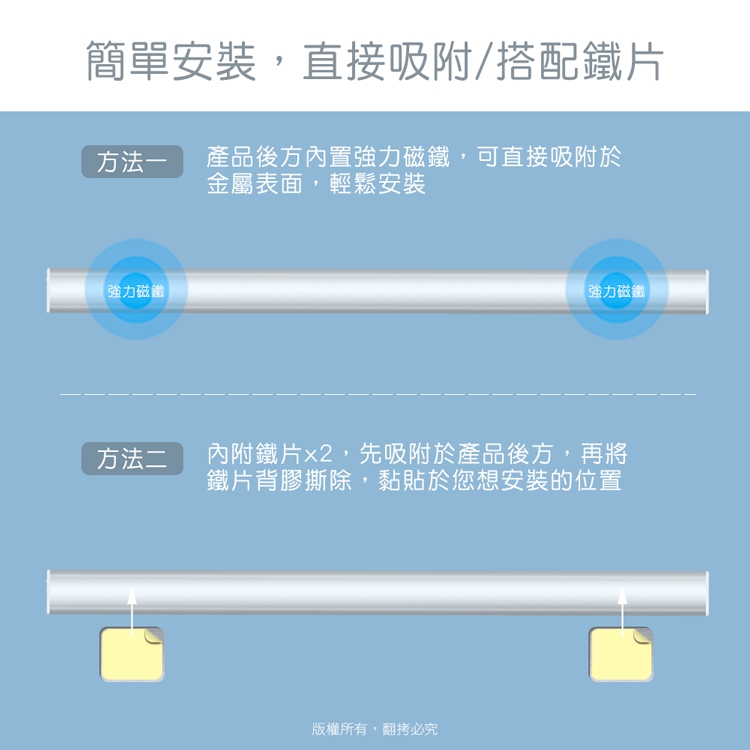 簡單安裝，直接吸附/搭配鐵片

方法一

產品後方內置強力磁鐵，可直接吸附於金屬表面，輕鬆安裝

強力磁鐵

強力磁鐵

方法二

內附鐵片×2，先吸附於產品後方，再將鐵片背膠撕除，黏貼於您想安裝的位置

版權所有，翻拷必究