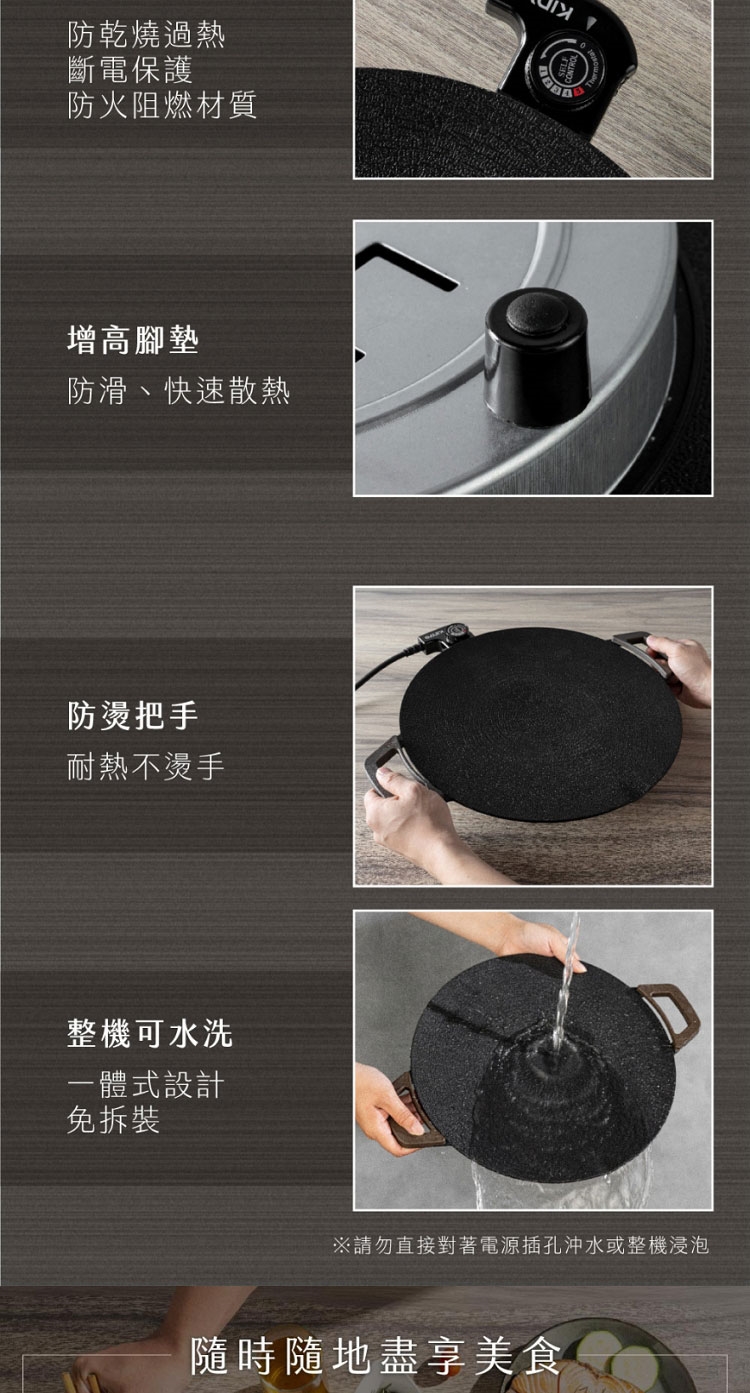 防乾燒過熱
斷電保護
防火阻燃材質

增高腳墊
防滑、快速散熱

防燙把手
耐熱不燙手

整機可水洗
一體式設計
免拆裝

※請勿直接對著電源插孔沖水或整機浸泡

隨時隨地盡享美食