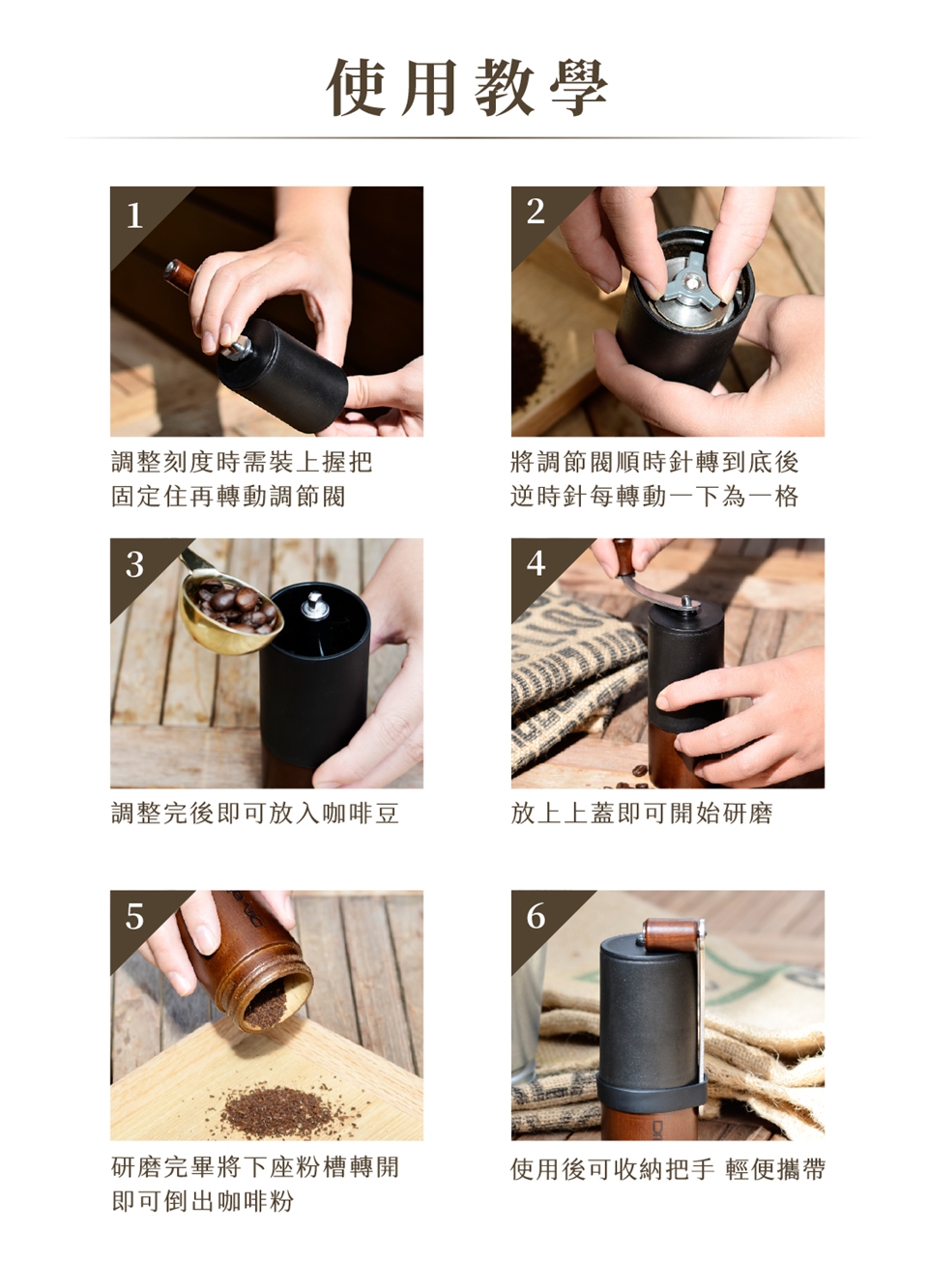 使用教學

1

調整刻度時需裝上握把
固定住再轉動調節閥

2

將調節閥順時針轉到底後
逆時針每轉動一下為一格

3

調整完後即可放入咖啡豆

4

放上上蓋即可開始研磨

5

研磨完畢將下座粉槽轉開
即可倒出咖啡粉

6

使用後可收納把手 輕便攜帶