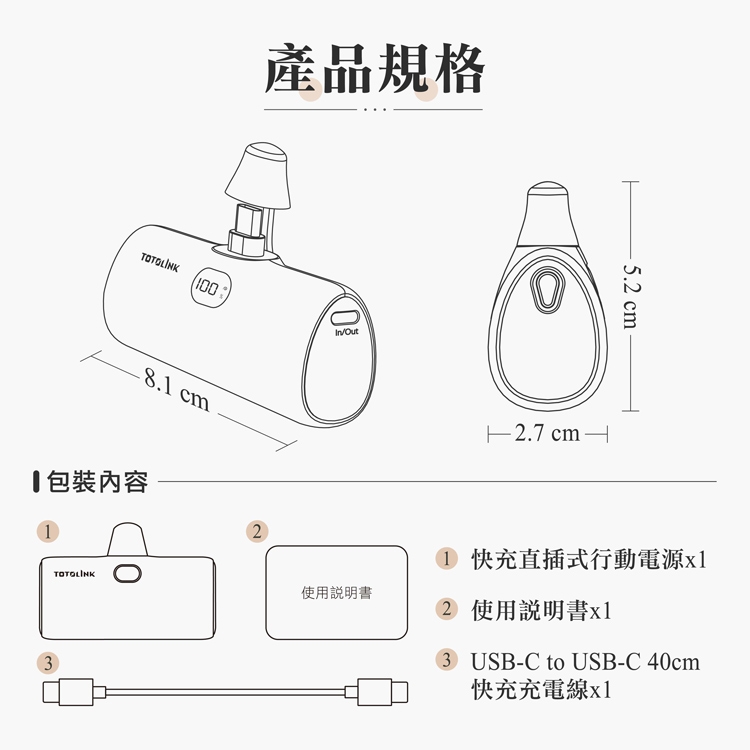 產品規格

TOTOLINK

100

In/Out

8.1 cm

5.2 cm

2.7 cm

包裝內容

1

TOTOLINK

2

使用說明書

3

1 快充直插式行動電源x1

2 使用說明書x1

3 USB-C to USB-C 40cm 快充充電線x1