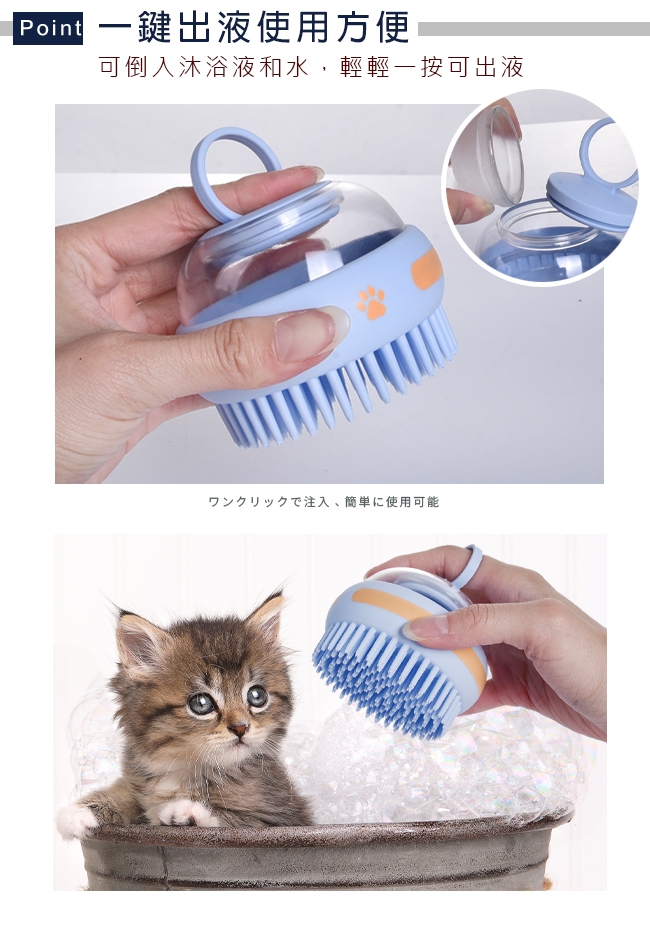 Point 一鍵出液使用方便

可倒入沐浴液和水，輕輕一按可出液

ワンクリックで注入、簡単に使用可能