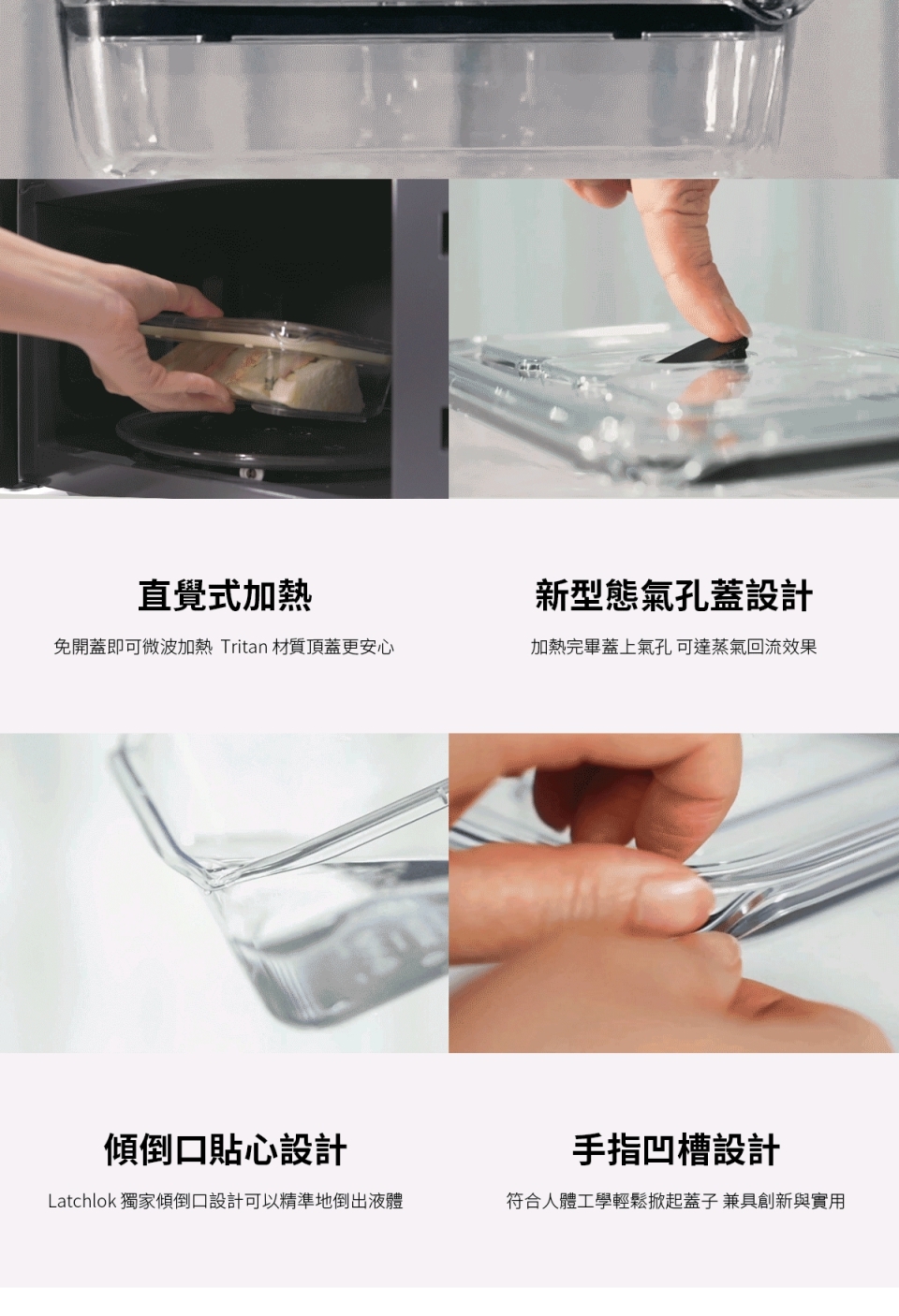 直覺式加熱

免開蓋即可微波加熱 Tritan 材質頂蓋更安心

新型態氣孔蓋設計

加熱完畢蓋上氣孔 可達蒸氣回流效果

傾倒口貼心設計

Latchlok 獨家傾倒口設計可以精準地倒出液體

手指凹槽設計

符合人體工學輕鬆掀起蓋子 兼具創新與實用