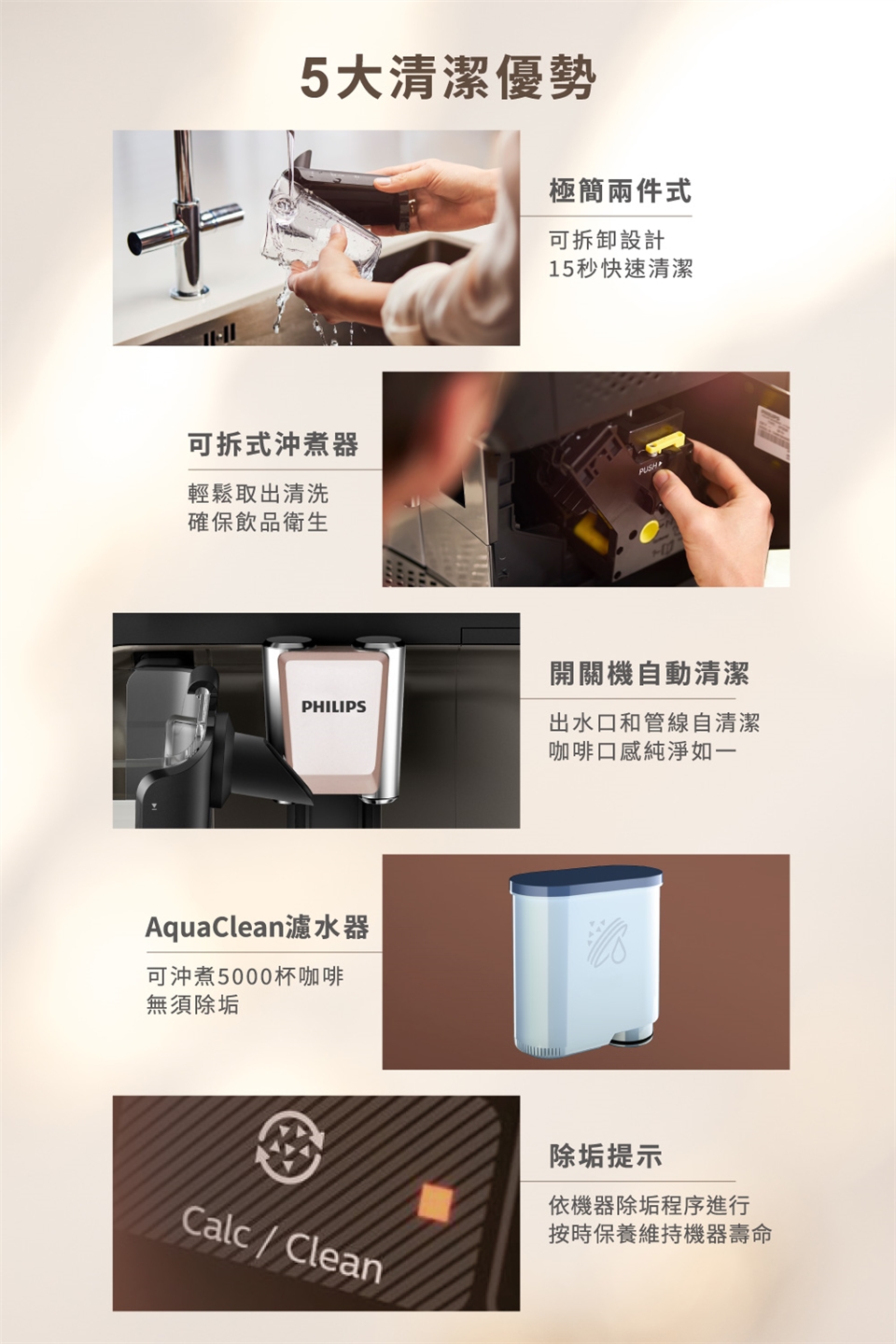 5大清潔優勢

極簡兩件式

可拆卸設計
15秒快速清潔

可拆式沖煮器

輕鬆取出清洗
確保飲品衛生

PUSH

PHILIPS

開關機自動清潔

出水口和管線自清潔
咖啡口感純淨如一

AquaClean濾水器

可沖煮5000杯咖啡
無須除垢

Calc / Clean

除垢提示

依機器除垢程序進行
按時保養維持機器壽命