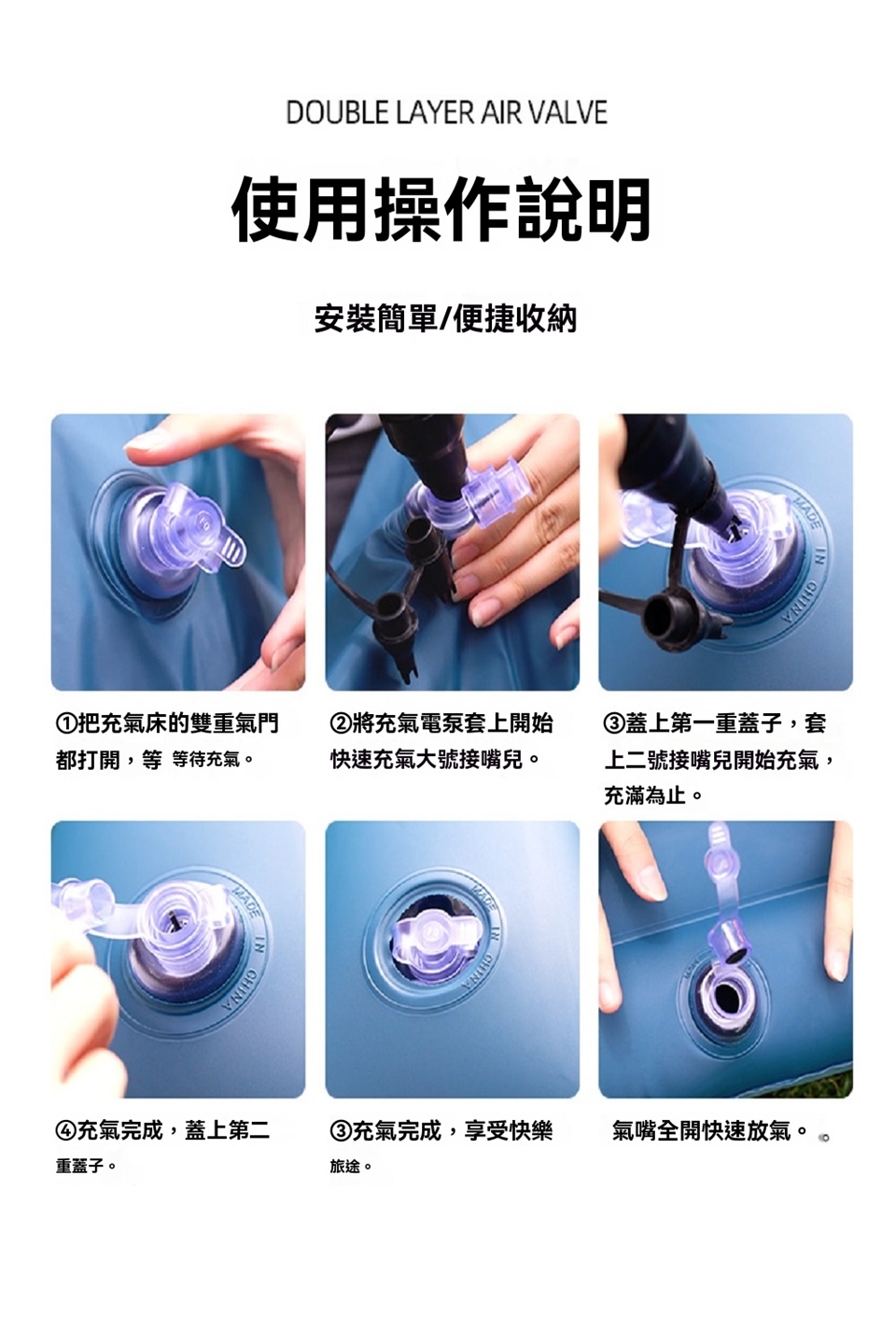 DOUBLE LAYER AIR VALVE

使用操作說明

安裝簡單/便捷收納

MADE IN CHINA

①把充氣床的雙重氣門都打開，等 等待充氣。

②將充氣電泵套上開始快速充氣大號接嘴兒。

③蓋上第一重蓋子，套上二號接嘴兒開始充氣，充滿為止。

MADE IN CHINA

MADE IN CHINA

④充氣完成，蓋上第二重蓋子。

③充氣完成，享受快樂旅途。

氣嘴全開快速放氣。