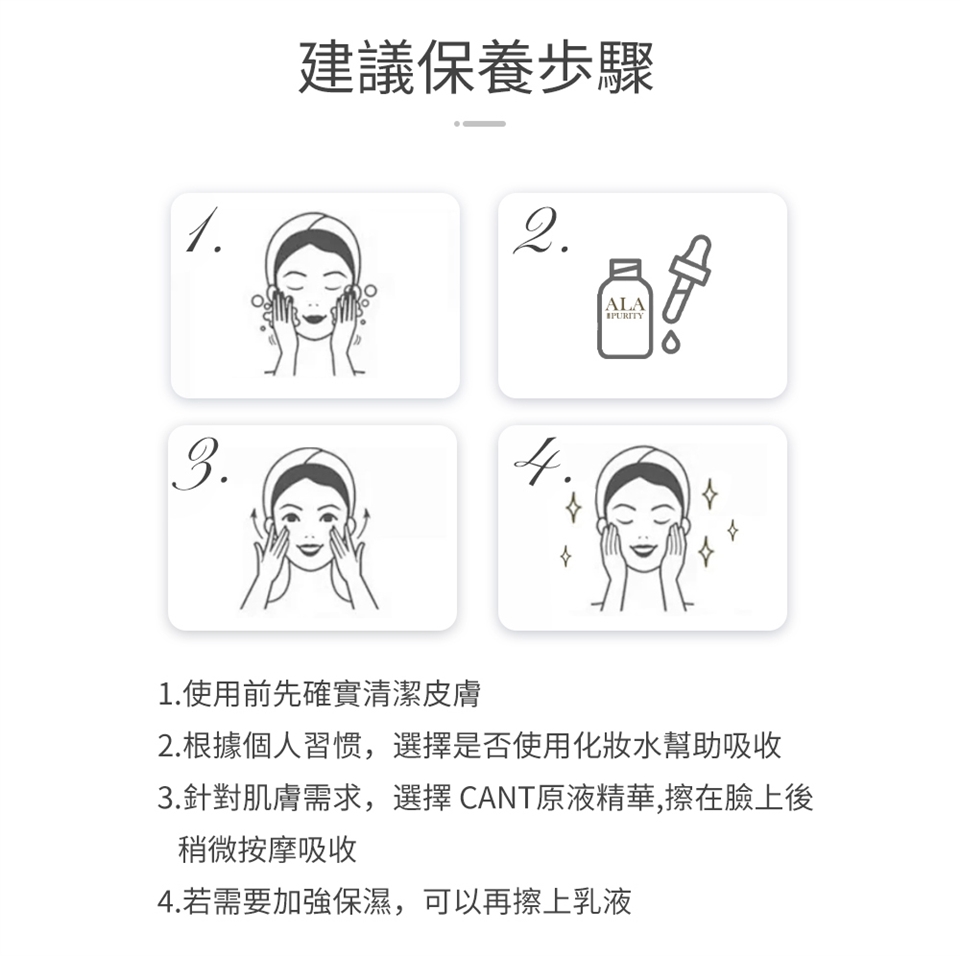 建議保養步驟

1.

2.

ALA
PURITY

3.

4.

1.使用前先確實清潔皮膚
2.根據個人習慣，選擇是否使用化妝水幫助吸收
3.針對肌膚需求，選擇 CANT原液精華,擦在臉上後稍微按摩吸收
4.若需要加強保濕，可以再擦上乳液